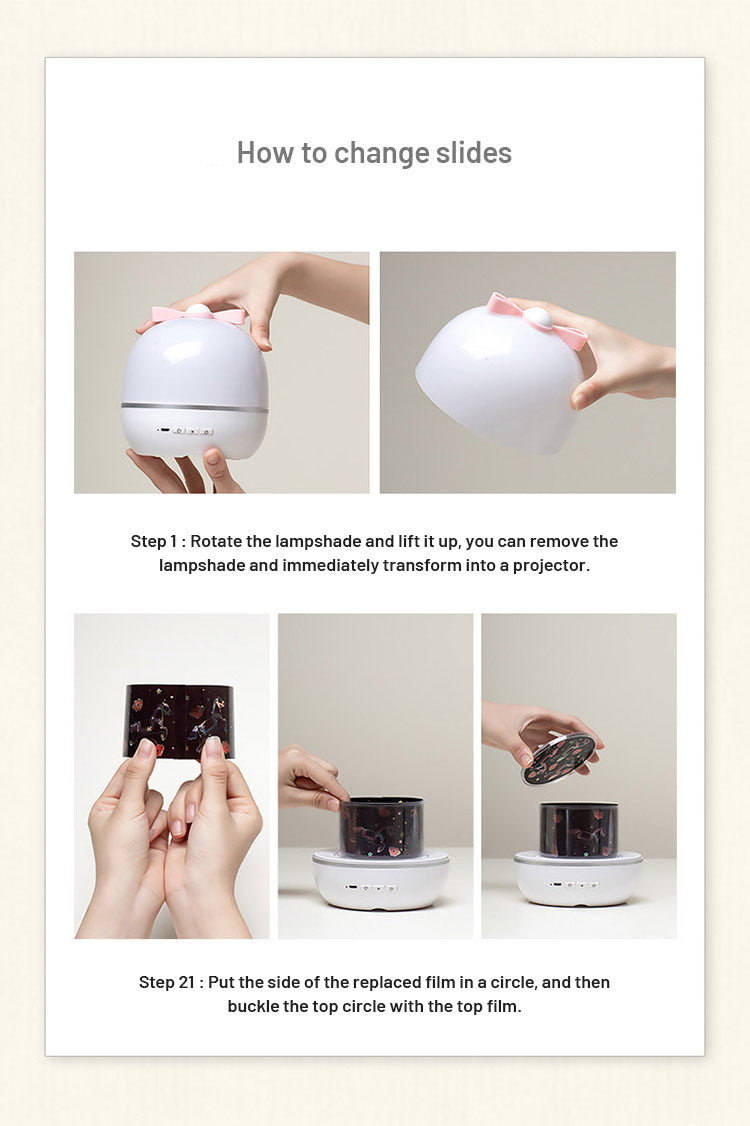 How to change slides

Step 1 : Rotate the lampshade and lift it up, you can remove the lampshade and immediately transform into a projector.

Step 21 : Put the side of the replaced film in a circle, and then buckle the top circle with the top film.