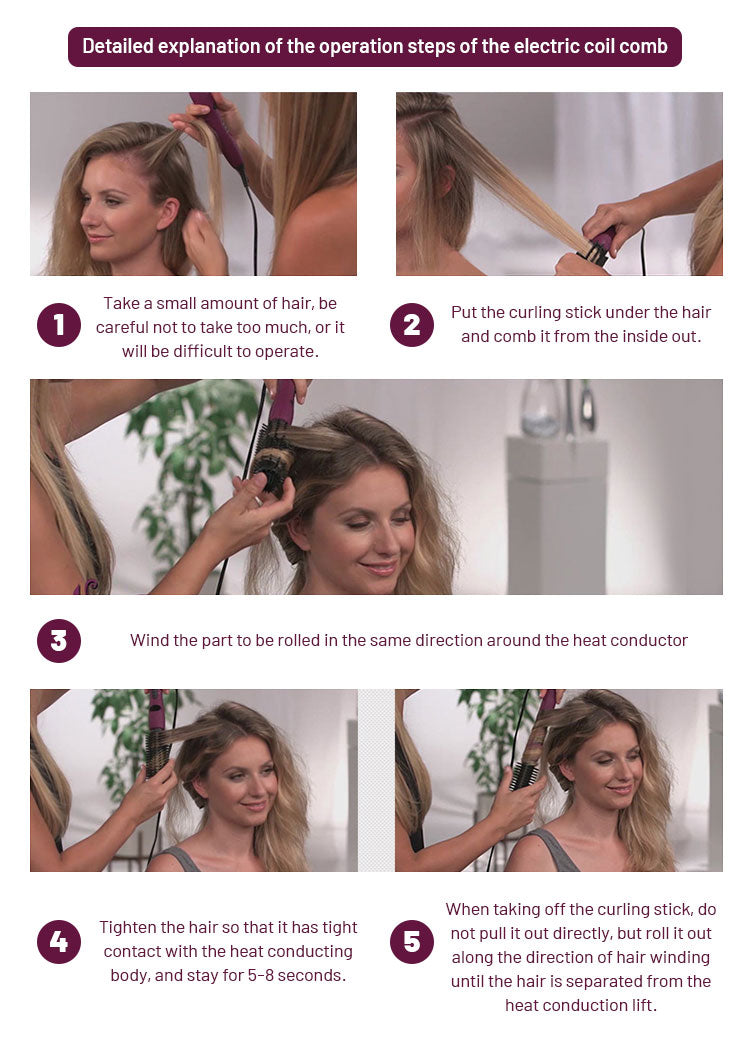 Detailed explanation of the operation steps of the electric coil comb

1 Take a small amount of hair, be careful not to take too much, or it will be difficult to operate.

2 Put the curling stick under the hair and comb it from the inside out.

3 Wind the part to be rolled in the same direction around the heat conductor

4 Tighten the hair so that it has tight contact with the heat conducting body, and stay for 5-8 seconds.

5 When taking off the curling stick, do not pull it out directly, but roll it out along the direction of hair winding until the hair is separated from the heat conduction lift.