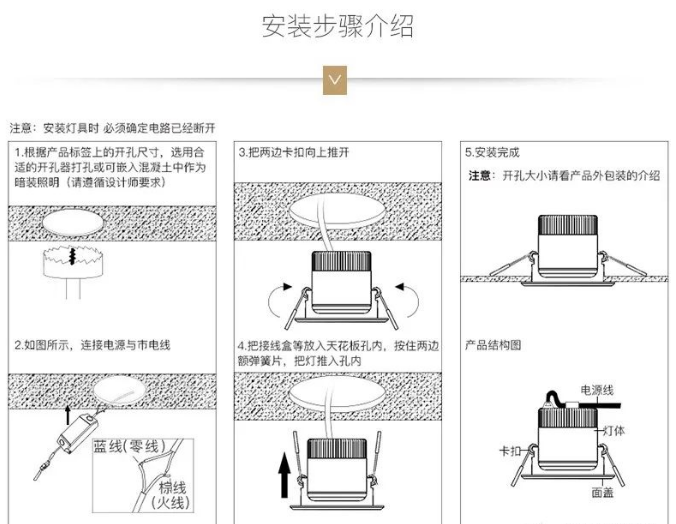 安装步骤介绍

注意：安装灯具时 必须确定电路已经断开

1.根据产品标签上的开孔尺寸，选用合适的开孔器打孔或可嵌入混凝土中作为暗装照明（请遵循设计师要求）

2.如图所示，连接电源与市电线

蓝线（零线）

棕线（火线）

3.把两边卡扣向上推开

4.把接线盒等放入天花板孔内，按住两边额弹簧片，把灯推入孔内

5.安装完成

注意：开孔大小请看产品外包装的介绍

产品结构图

电源线

灯体

卡扣

面盖