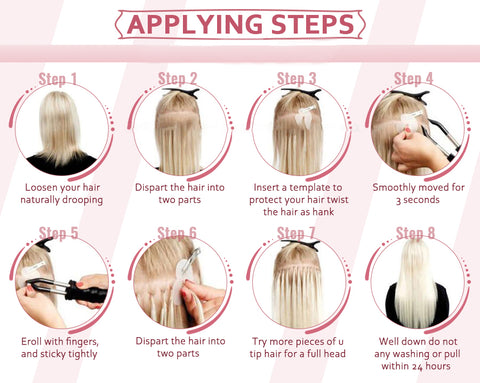 APPLYING STEPS

Step 1
Loosen your hair naturally drooping

Step 2
Dispart the hair into two parts

Step 3
Insert a template to protect your hair twist the hair as hank

Step 4
Smoothly moved for 3 seconds

Step 5
Eroll with fingers, and sticky tightly

Step 6
Dispart the hair into two parts

Step 7
Try more pieces of u tip hair for a full head

Step 8
Well down do not any washing or pull within 24 hours