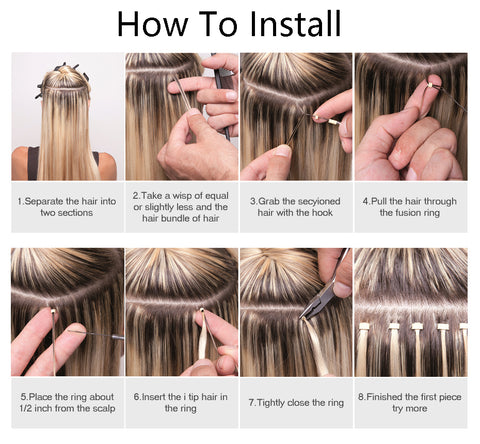 How To Install

1.Separate the hair into two sections

2.Take a wisp of equal or slightly less and the hair bundle of hair

3.Grab the secyioned hair with the hook

4.Pull the hair through the fusion ring

5.Place the ring about 1/2 inch from the scalp

6.Insert the i tip hair in the ring

7.Tightly close the ring

8.Finished the first piece try more