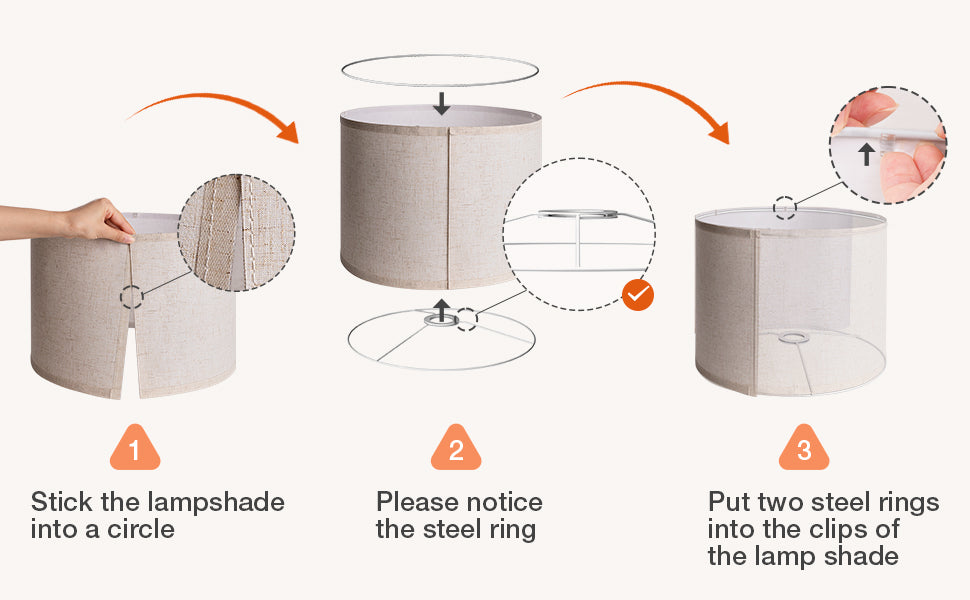 1

Stick the lampshade into a circle

2

Please notice the steel ring

3

Put two steel rings into the clips of the lamp shade