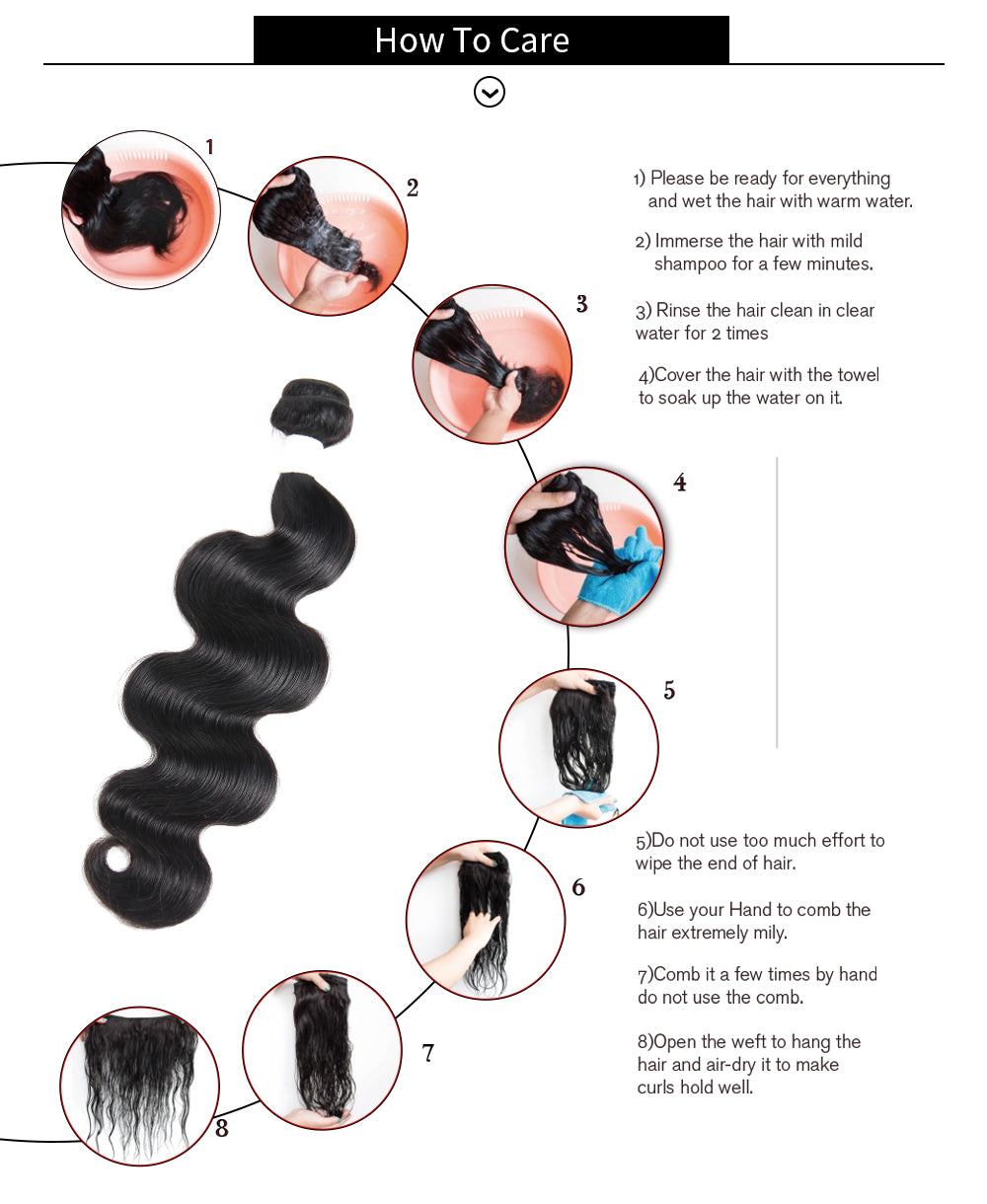 How To Care

1

2

3

4

5

6

7

8

1) Please be ready for everything and wet the hair with warm water.

2) Immerse the hair with mild shampoo for a few minutes.

3) Rinse the hair clean in clear water for 2 times

4)Cover the hair with the towel to soak up the water on it.

5)Do not use too much effort to wipe the end of hair.

6)Use your Hand to comb the hair extremely mily.

7)Comb it a few times by hand do not use the comb.

8)Open the weft to hang the hair and air-dry it to make curls hold well.