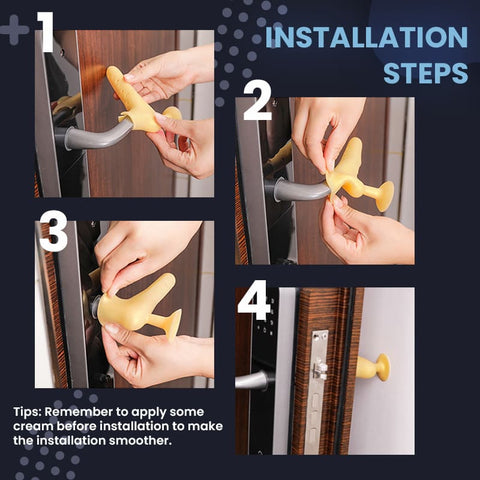 1

INSTALLATION STEPS

2

3

4

Tips: Remember to apply some cream before installation to make the installation smoother.