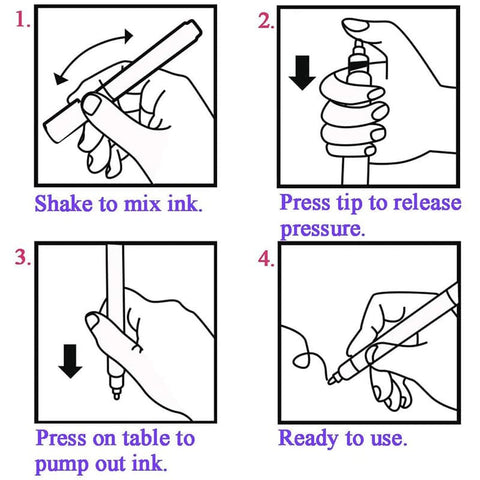 1.

Shake to mix ink.

2.

Press tip to release pressure.

3.

Press on table to pump out ink.

4.

Ready to use.