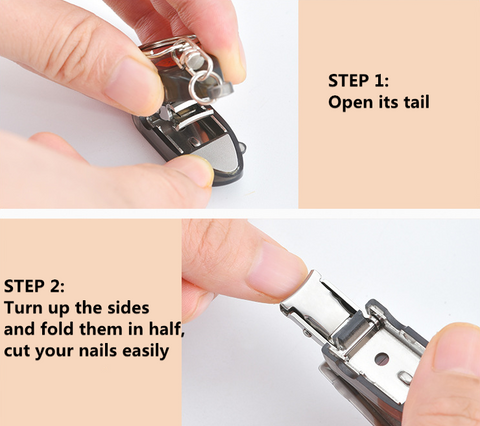 STEP 1:
Open its tail

STEP 2:
Turn up the sides and fold them in half, cut your nails easily