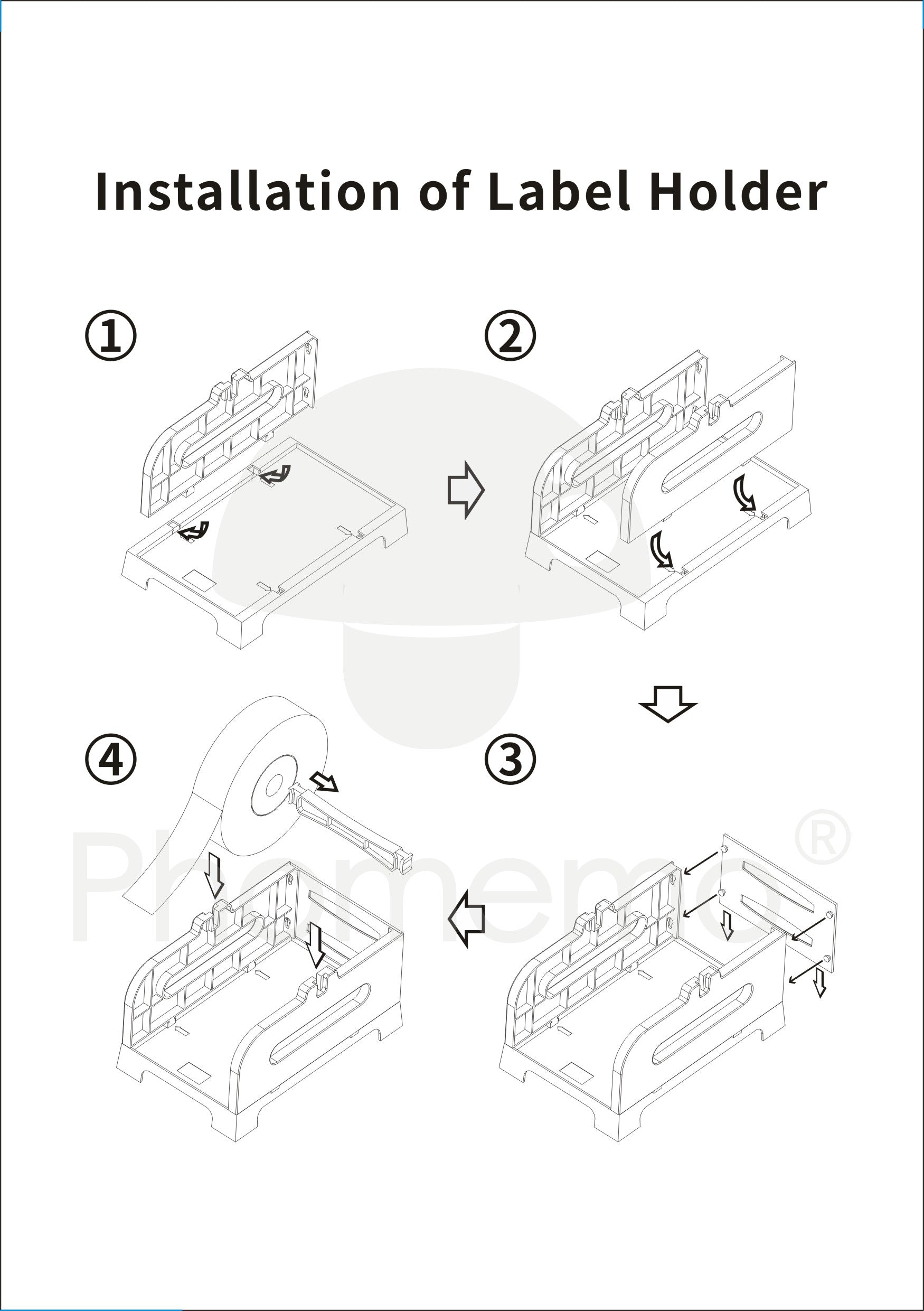 Installation of Label Holder

①

②

④

③

Phomemo®