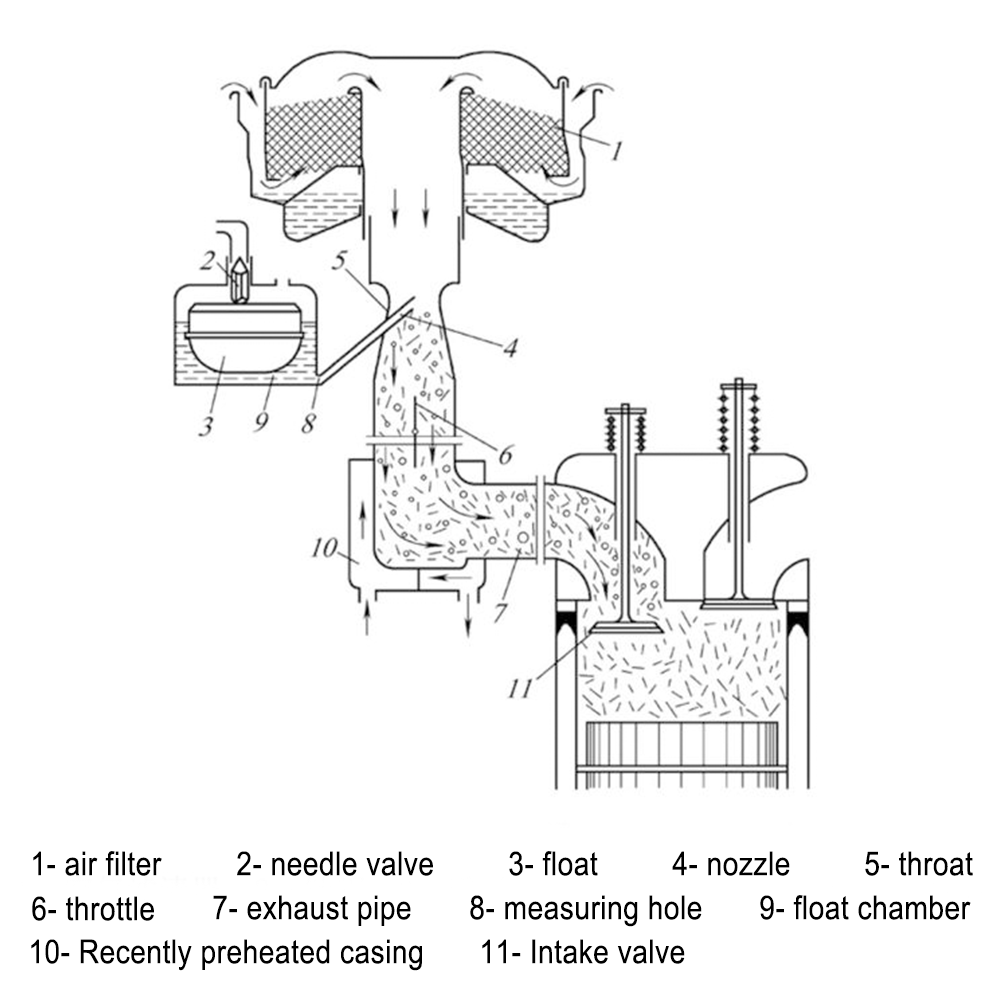 1
2
5
4
3 9 8
6
10
7
11

1- air filter 2- needle valve 3- float 4- nozzle 5- throat
6- throttle 7- exhaust pipe 8- measuring hole 9- float chamber
10- Recently preheated casing 11- Intake valve