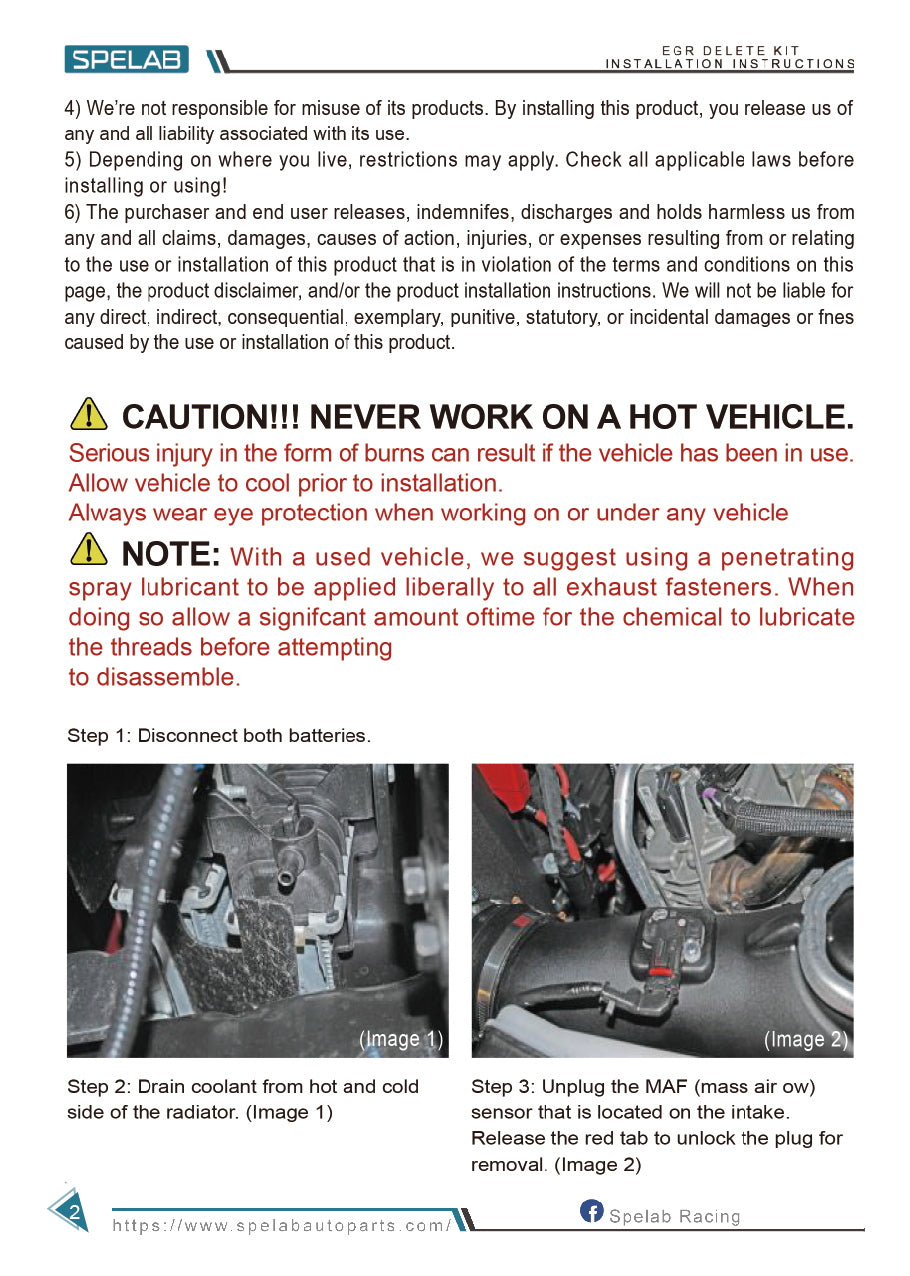 SPELAB

EGR DELETE KIT
INSTALLATION INSTRUCTIONS

4) We're not responsible for misuse of its products. By installing this product, you release us of any and all liability associated with its use.
5) Depending on where you live, restrictions may apply. Check all applicable laws before installing or using!
6) The purchaser and end user releases, indemnifes, discharges and holds harmless us from any and all claims, damages, causes of action, injuries, or expenses resulting from or relating to the use or installation of this product that is in violation of the terms and conditions on this page, the product disclaimer, and/or the product installation instructions. We will not be liable for any direct, indirect, consequential, exemplary, punitive, statutory, or incidental damages or fnes caused by the use or installation of this product.

CAUTION!!! NEVER WORK ON A HOT VEHICLE.
Serious injury in the form of burns can result if the vehicle has been in use. Allow vehicle to cool prior to installation.
Always wear eye protection when working on or under any vehicle

NOTE: With a used vehicle, we suggest using a penetrating spray lubricant to be applied liberally to all exhaust fasteners. When doing so allow a signifcant amount oftime for the chemical to lubricate the threads before attempting
to disassemble.

Step 1: Disconnect both batteries.

(Image 1)

(Image 2)

Step 2: Drain coolant from hot and cold side of the radiator. (Image 1)

Step 3: Unplug the MAF (mass air ow) sensor that is located on the intake. Release the red tab to unlock the plug for removal. (Image 2)

2

https://www.spelabautoparts.com/

Spelab Racing