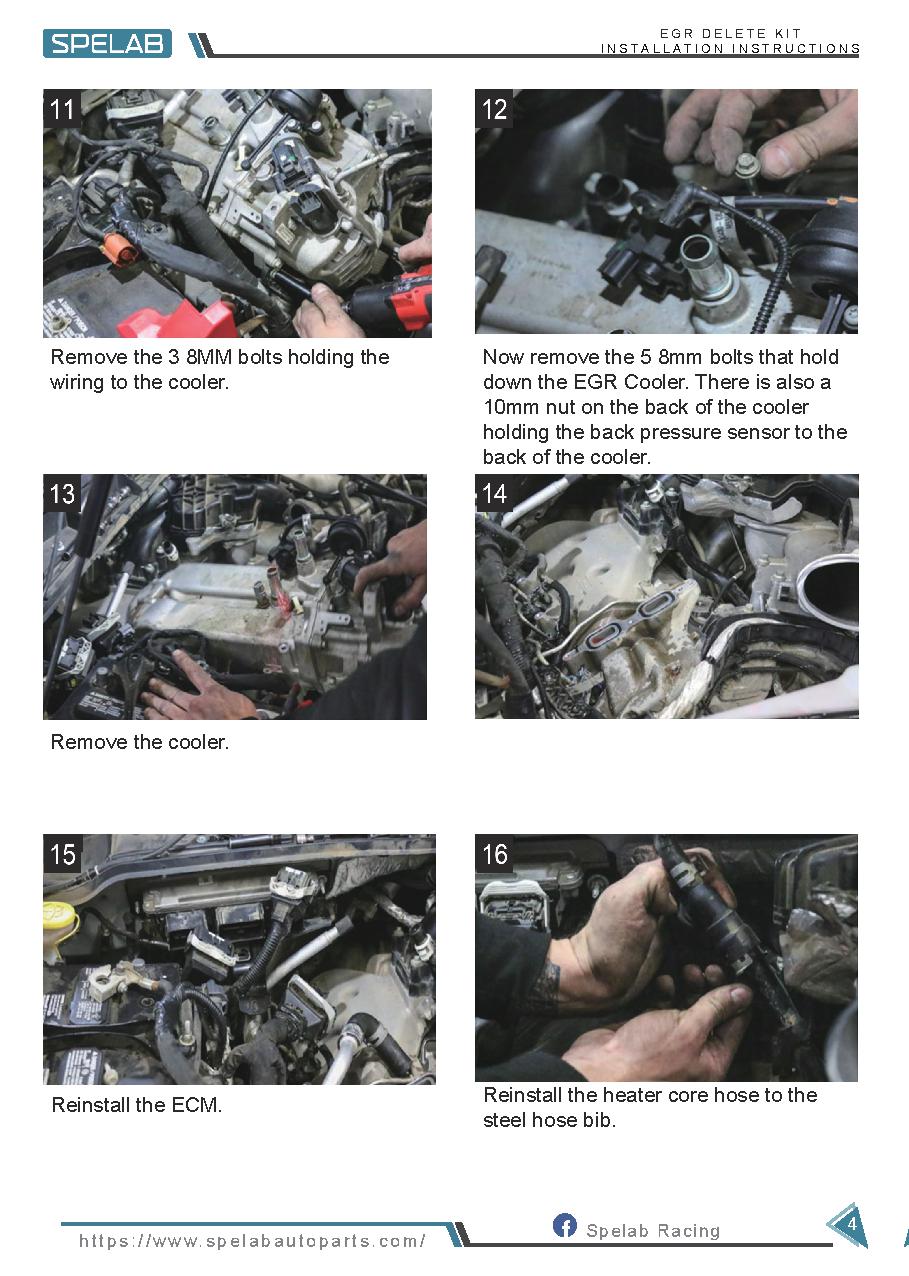 SPELAB

EGR DELETE KIT
INSTALLATION INSTRUCTIONS

11

Remove the 3 8MM bolts holding the wiring to the cooler.

12

Now remove the 5 8mm bolts that hold down the EGR Cooler. There is also a 10mm nut on the back of the cooler holding the back pressure sensor to the back of the cooler.

13

Remove the cooler.

14

15

Reinstall the ECM.

16

Reinstall the heater core hose to the steel hose bib.

https://www.spelabautoparts.com/

Spelab Racing

4