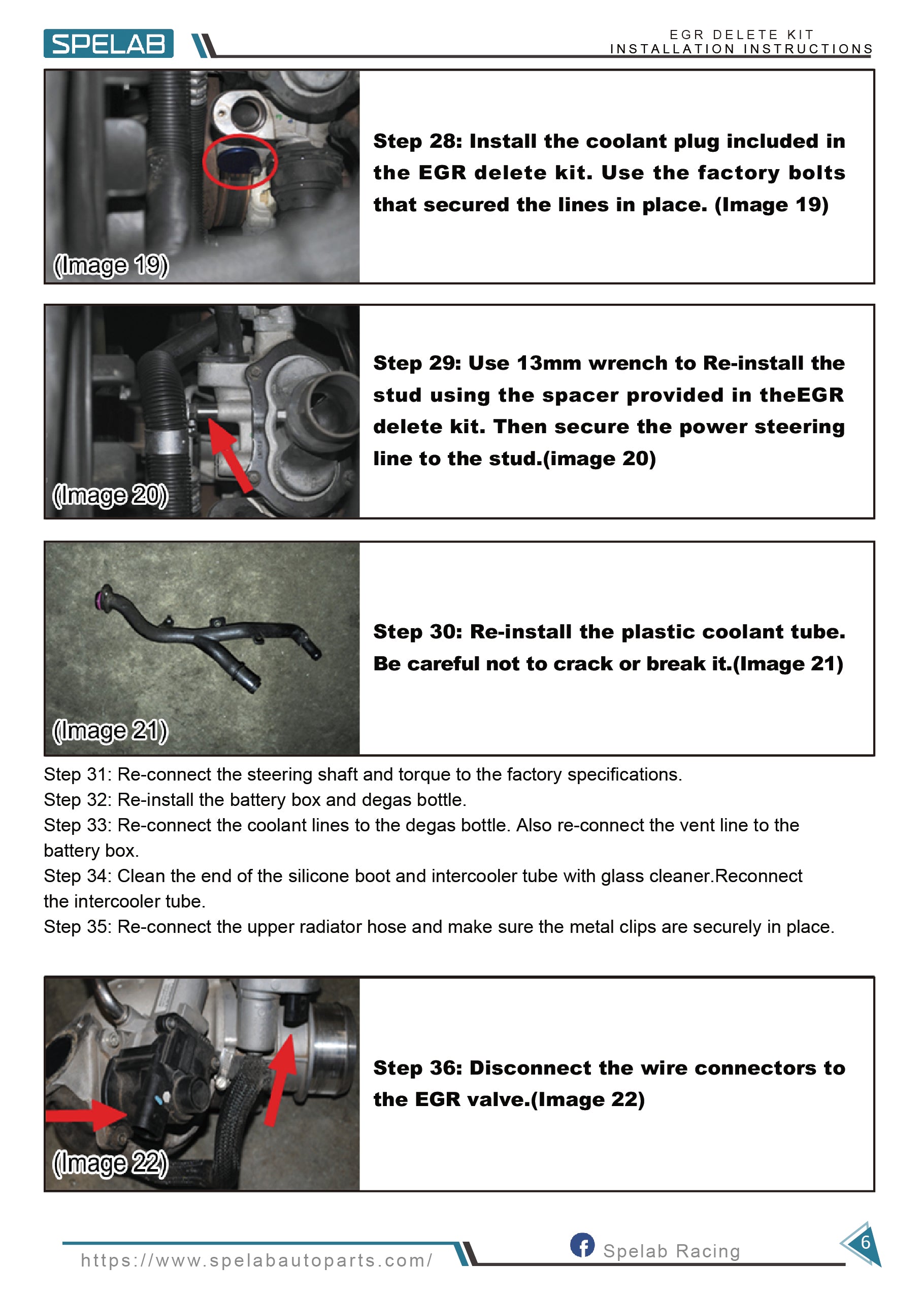 SPELAB

EGR DELETE KIT
INSTALLATION INSTRUCTIONS

(Image 19)

Step 28: Install the coolant plug included in the EGR delete kit. Use the factory bolts that secured the lines in place. (Image 19)

(Image 20)

Step 29: Use 13mm wrench to Re-install the stud using the spacer provided in theEGR delete kit. Then secure the power steering line to the stud.(image 20)

(Image 21)

Step 30: Re-install the plastic coolant tube. Be careful not to crack or break it.(Image 21)

Step 31: Re-connect the steering shaft and torque to the factory specifications.
Step 32: Re-install the battery box and degas bottle.
Step 33: Re-connect the coolant lines to the degas bottle. Also re-connect the vent line to the battery box.
Step 34: Clean the end of the silicone boot and intercooler tube with glass cleaner.Reconnect the intercooler tube.
Step 35: Re-connect the upper radiator hose and make sure the metal clips are securely in place.

(Image 22)

Step 36: Disconnect the wire connectors to the EGR valve.(Image 22)

https://www.spelabautoparts.com/

Spelab Racing

6