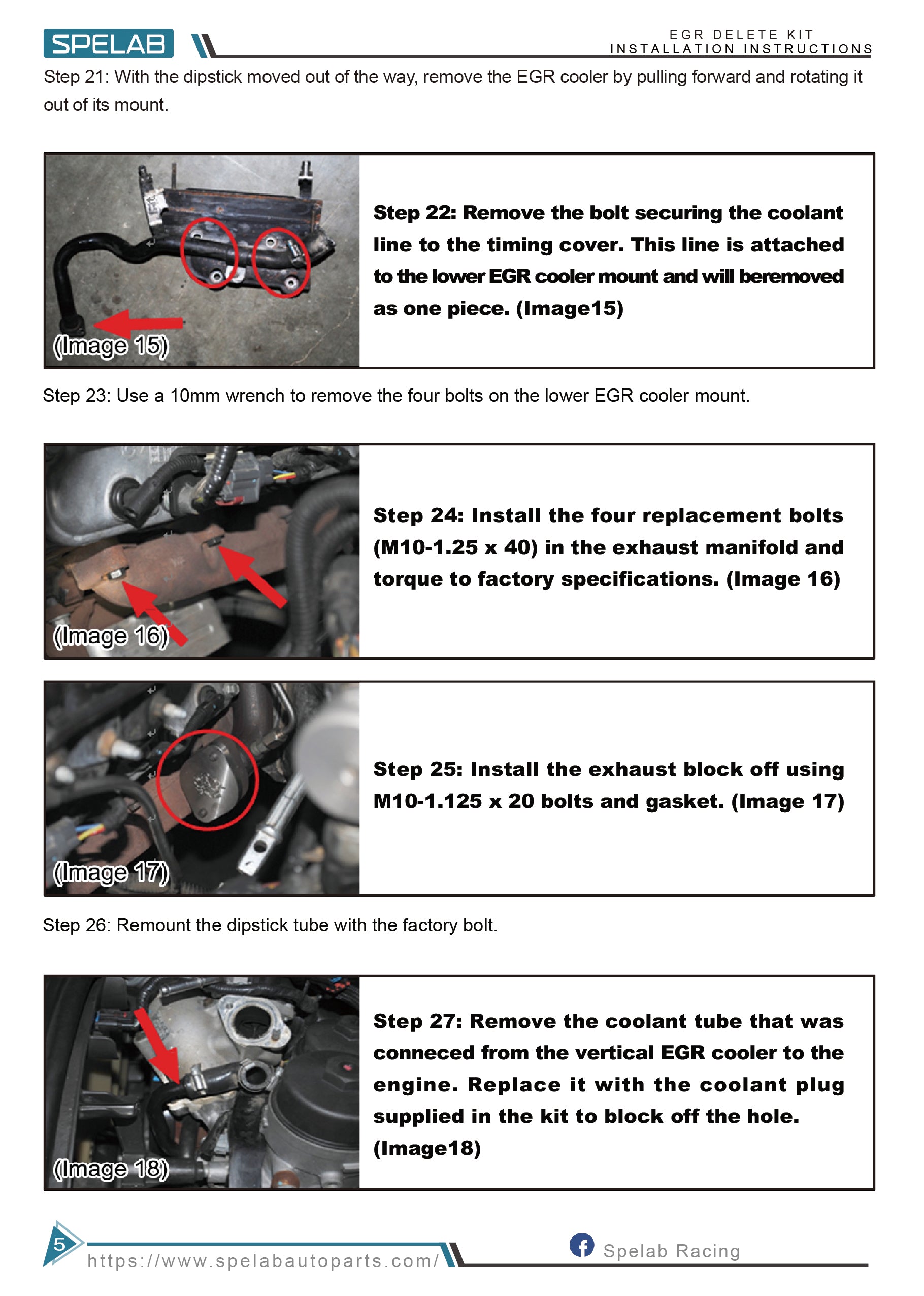 SPELAB

EGR DELETE KIT
INSTALLATION INSTRUCTIONS

Step 21: With the dipstick moved out of the way, remove the EGR cooler by pulling forward and rotating it out of its mount.

(Image 15)

Step 22: Remove the bolt securing the coolant line to the timing cover. This line is attached to the lower EGR cooler mount and will beremoved as one piece. (Image15)

Step 23: Use a 10mm wrench to remove the four bolts on the lower EGR cooler mount.

(Image 16)

Step 24: Install the four replacement bolts (M10-1.25 x 40) in the exhaust manifold and torque to factory specifications. (Image 16)

(Image 17)

Step 25: Install the exhaust block off using M10-1.125 x 20 bolts and gasket. (Image 17)

Step 26: Remount the dipstick tube with the factory bolt.

(Image 18)

Step 27: Remove the coolant tube that was conneced from the vertical EGR cooler to the engine. Replace it with the coolant plug supplied in the kit to block off the hole. (Image18)

5

https://www.spelabautoparts.com/

Spelab Racing