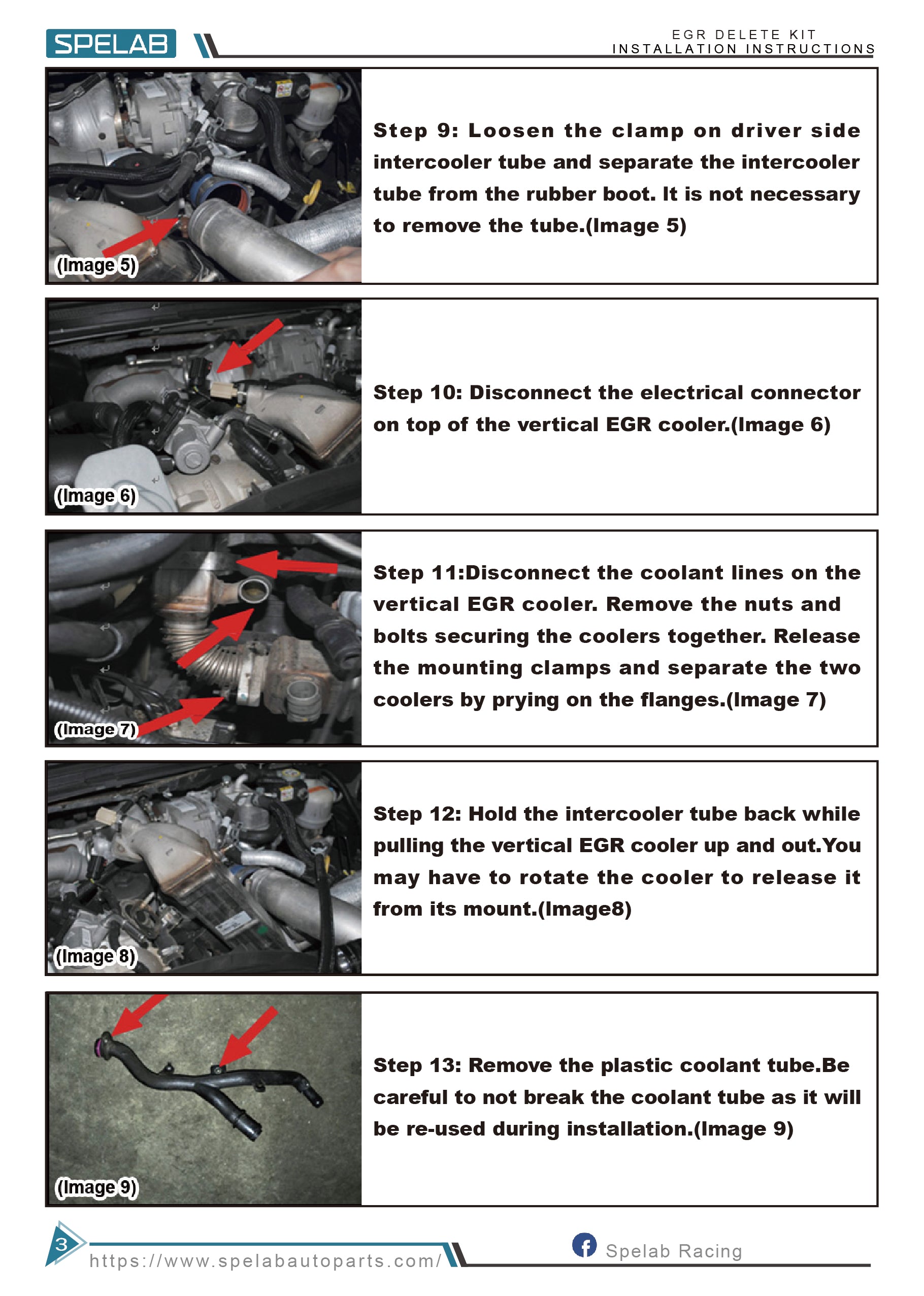 SPELAB

EGR DELETE KIT
INSTALLATION INSTRUCTIONS

(Image 5)

Step 9: Loosen the clamp on driver side intercooler tube and separate the intercooler tube from the rubber boot. It is not necessary to remove the tube.(Image 5)

(Image 6)

Step 10: Disconnect the electrical connector on top of the vertical EGR cooler.(Image 6)

(Image 7)

Step 11:Disconnect the coolant lines on the vertical EGR cooler. Remove the nuts and bolts securing the coolers together. Release the mounting clamps and separate the two coolers by prying on the flanges.(Image 7)

(Image 8)

Step 12: Hold the intercooler tube back while pulling the vertical EGR cooler up and out.You may have to rotate the cooler to release it from its mount.(Image8)

(Image 9)

Step 13: Remove the plastic coolant tube.Be careful to not break the coolant tube as it will be re-used during installation.(Image 9)

3
https://www.spelabautoparts.com/
Spelab Racing