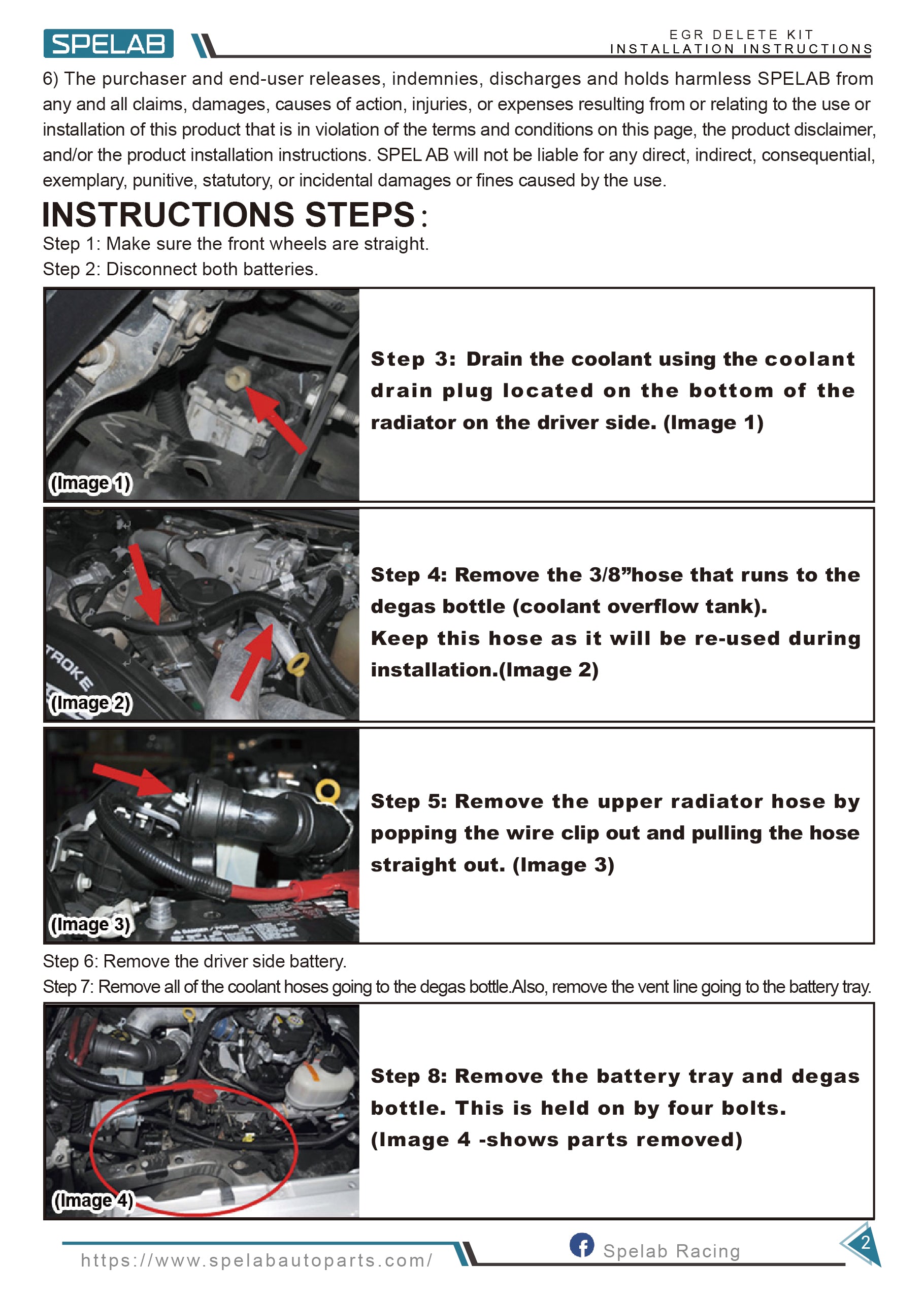 SPELAB

EGR DELETE KIT
INSTALLATION INSTRUCTIONS

6) The purchaser and end-user releases, indemnies, discharges and holds harmless SPELAB from any and all claims, damages, causes of action, injuries, or expenses resulting from or relating to the use or installation of this product that is in violation of the terms and conditions on this page, the product disclaimer, and/or the product installation instructions. SPEL AB will not be liable for any direct, indirect, consequential, exemplary, punitive, statutory, or incidental damages or fines caused by the use.

INSTRUCTIONS STEPS:

Step 1: Make sure the front wheels are straight.
Step 2: Disconnect both batteries.

(Image 1)

Step 3: Drain the coolant using the coolant drain plug located on the bottom of the radiator on the driver side. (Image 1)

TROKE
(Image 2)

Step 4: Remove the 3/8”hose that runs to the degas bottle (coolant overflow tank).
Keep this hose as it will be re-used during installation.(Image 2)

(Image 3)

Step 5: Remove the upper radiator hose by popping the wire clip out and pulling the hose straight out. (Image 3)

Step 6: Remove the driver side battery.
Step 7: Remove all of the coolant hoses going to the degas bottle.Also, remove the vent line going to the battery tray.

(Image 4)

Step 8: Remove the battery tray and degas bottle. This is held on by four bolts.
(Image 4 -shows parts removed)

https://www.spelabautoparts.com/
Spelab Racing
2