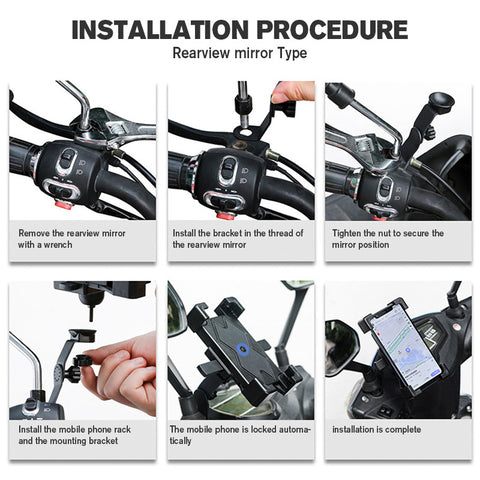 INSTALLATION PROCEDURE

Rearview mirror Type

Remove the rearview mirror with a wrench

Install the bracket in the thread of the rearview mirror

Tighten the nut to secure the mirror position

Install the mobile phone rack and the mounting bracket

The mobile phone is locked automatically

installation is complete