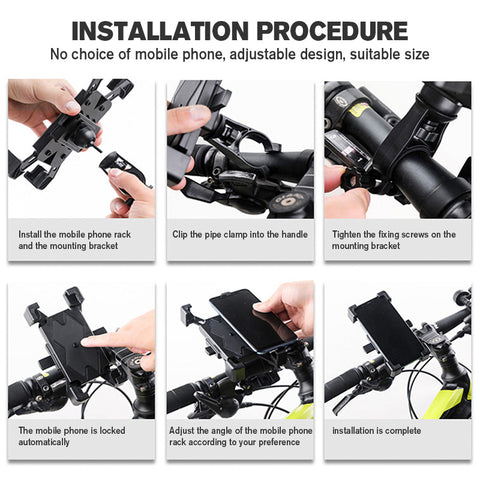 INSTALLATION PROCEDURE

No choice of mobile phone, adjustable design, suitable size

Install the mobile phone rack and the mounting bracket

Clip the pipe clamp into the handle

Tighten the fixing screws on the mounting bracket

The mobile phone is locked automatically

Adjust the angle of the mobile phone rack according to your preference

installation is complete