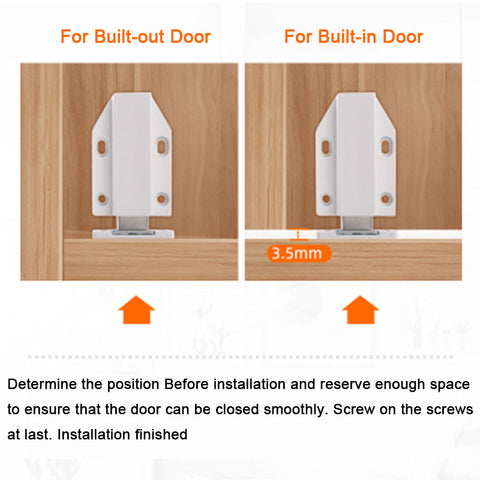 For Built-out Door

For Built-in Door

3.5mm

Determine the position Before installation and reserve enough space to ensure that the door can be closed smoothly. Screw on the screws at last. Installation finished