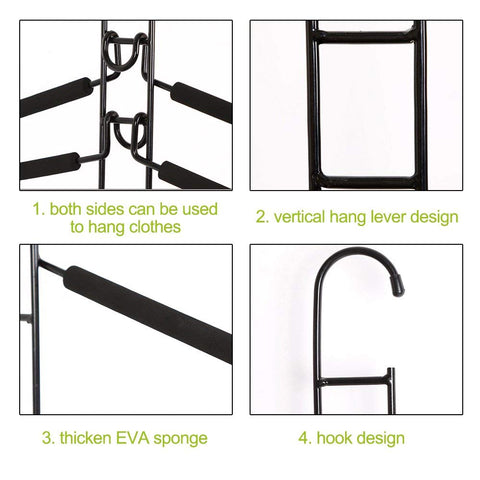 1. both sides can be used to hang clothes

2. vertical hang lever design

3. thicken EVA sponge

4. hook design