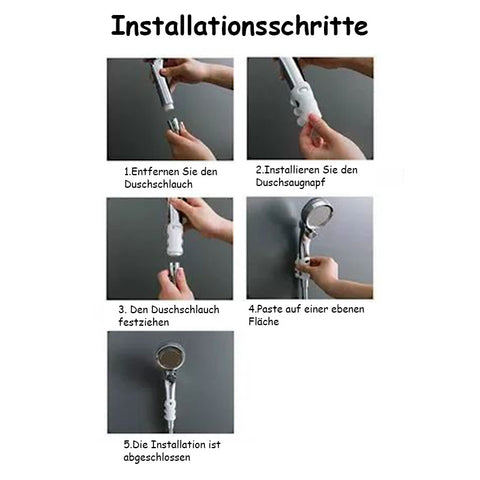 Installationsschritte

1.Entfernen Sie den Duschschlauch

2.Installieren Sie den Duschsaugnapf

3. Den Duschschlauch festziehen

4.Paste auf einer ebenen Fläche

5.Die Installation ist abgeschlossen