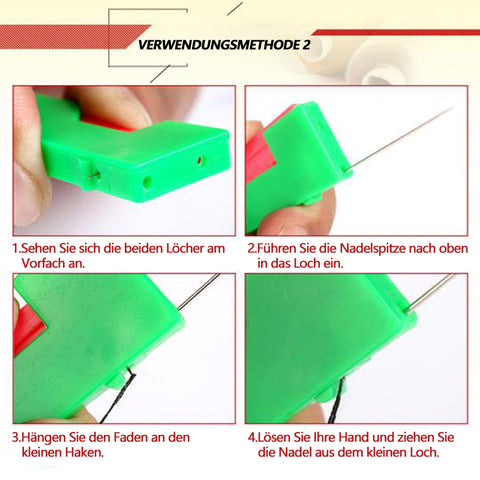 VERWENDUNGSMETHODE 2

1.Sehen Sie sich die beiden Löcher am Vorfach an.

2.Führen Sie die Nadelspitze nach oben in das Loch ein.

3.Hängen Sie den Faden an den kleinen Haken.

4.Lösen Sie Ihre Hand und ziehen Sie die Nadel aus dem kleinen Loch.