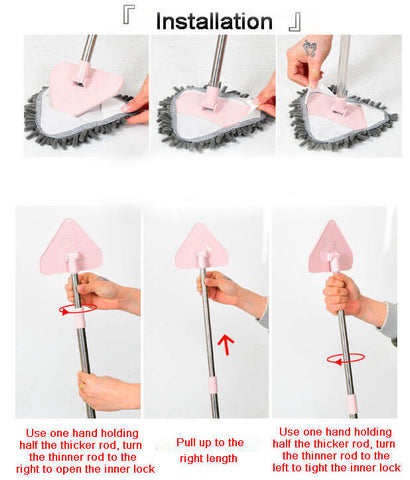 『 Installation 』

Use one hand holding half the thicker rod, turn the thinner rod to the right to open the inner lock

Pull up to the right length

Use one hand holding half the thicker rod, turn the thinner rod to the left to tight the inner lock