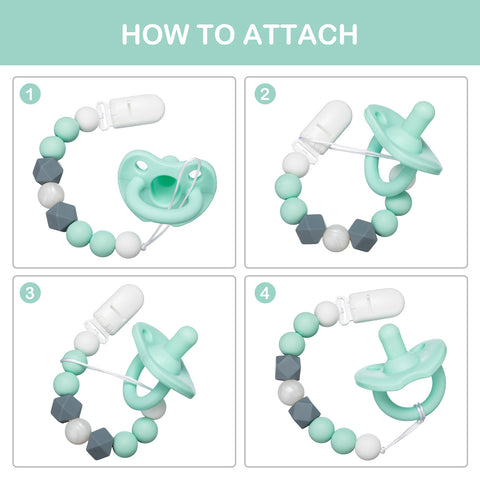 HOW TO ATTACH

1

2

3

4