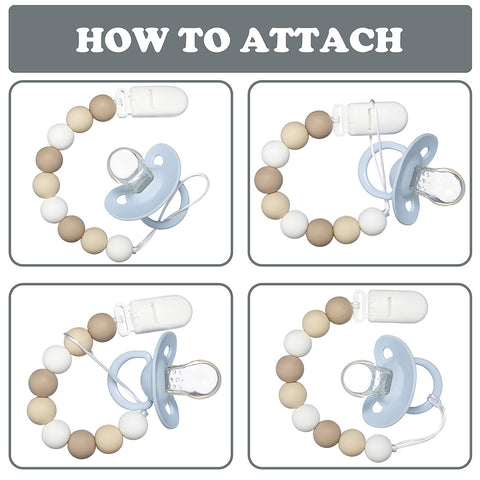 HOW TO ATTACH