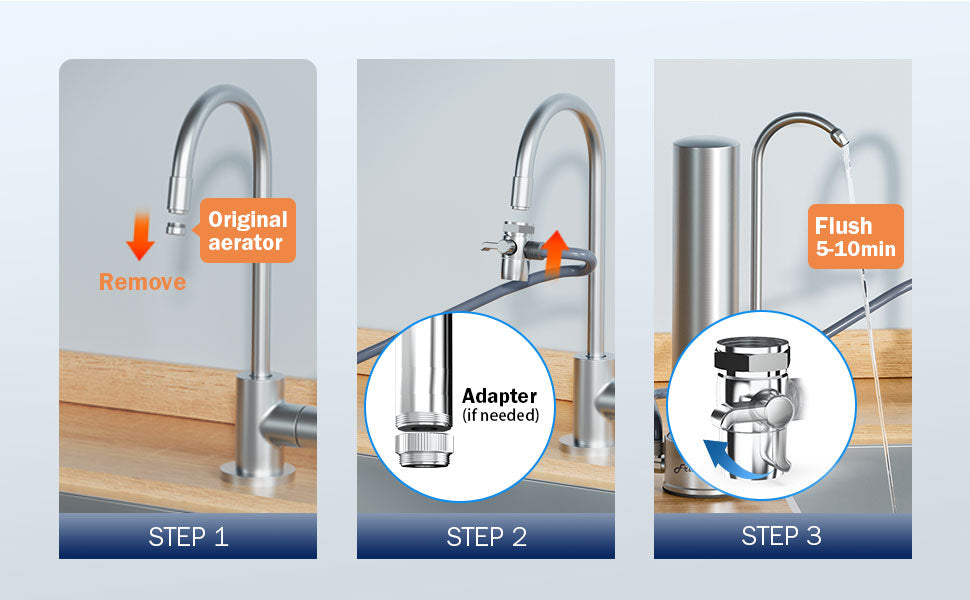 Original aerator

Remove

STEP 1

Adapter
(if needed)

STEP 2

Flush
5-10min

STEP 3