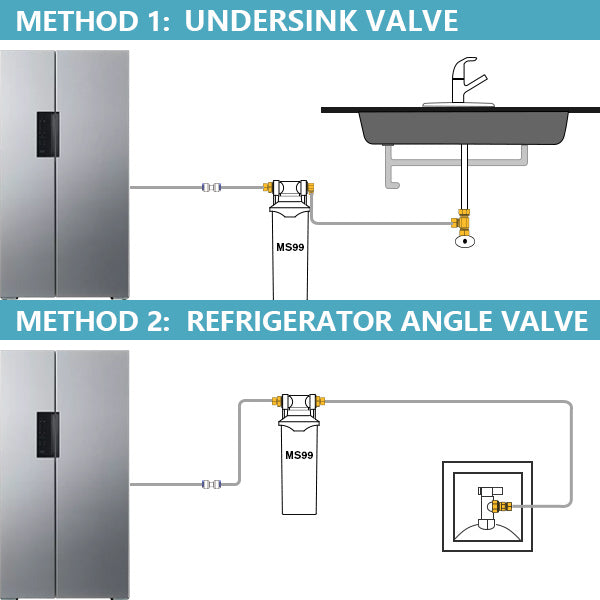 METHOD 1: UNDERSINK VALVE

MS99

METHOD 2: REFRIGERATOR ANGLE VALVE

MS99