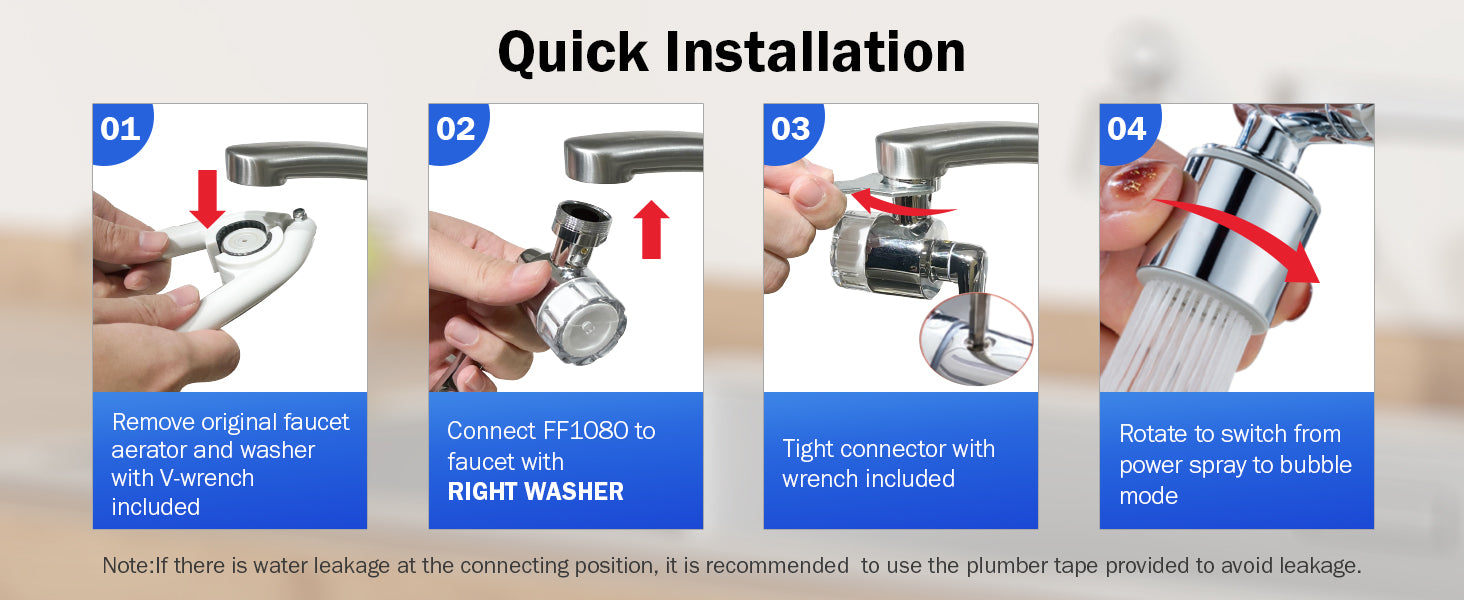 Quick Installation

01

Remove original faucet aerator and washer with V-wrench included

02

Connect FF1080 to faucet with
RIGHT WASHER

03

Tight connector with wrench included

04

Rotate to switch from power spray to bubble mode

Note:If there is water leakage at the connecting position, it is recommended to use the plumber tape provided to avoid leakage.