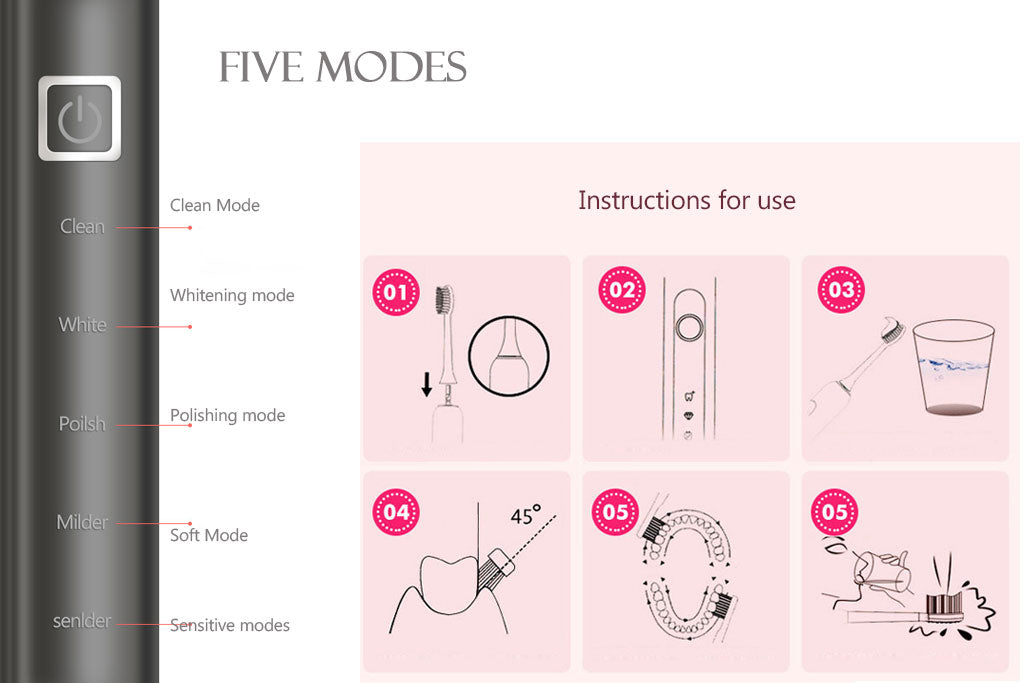 FIVE MODES

Clean
Clean Mode

White
Whitening mode

Poilsh
Polishing mode

Milder
Soft Mode

senlder
Sensitive modes

Instructions for use

01

02

03

04
45°

05

05