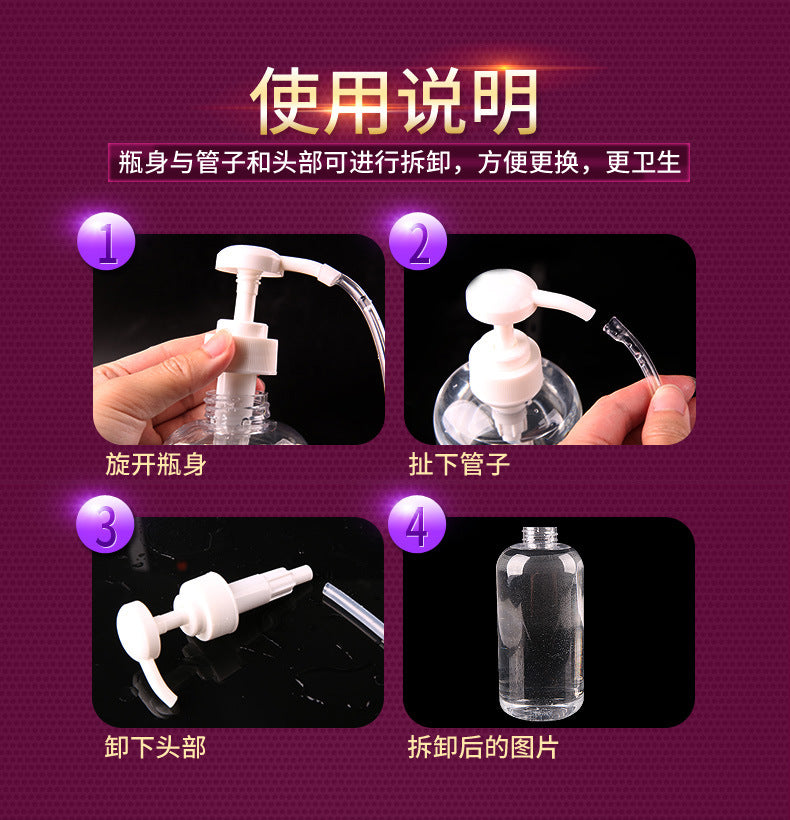 使用说明

瓶身与管子和头部可进行拆卸，方便更换，更卫生

1

旋开瓶身

2

扯下管子

3

卸下头部

4

拆卸后的图片