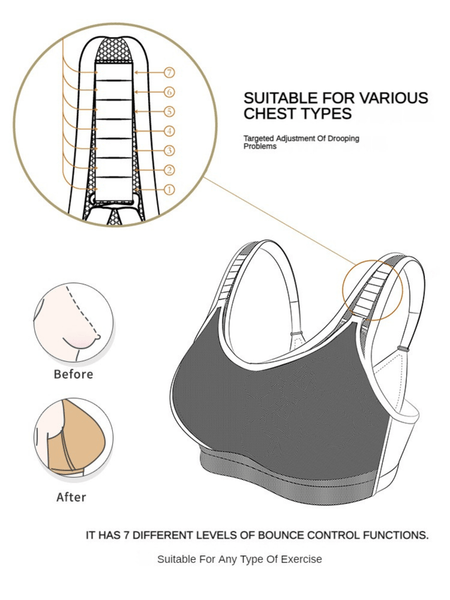 ⑦
⑥
⑤
④
③
②
①

SUITABLE FOR VARIOUS CHEST TYPES

Targeted Adjustment Of Drooping Problems

Before

After

IT HAS 7 DIFFERENT LEVELS OF BOUNCE CONTROL FUNCTIONS.

Suitable For Any Type Of Exercise