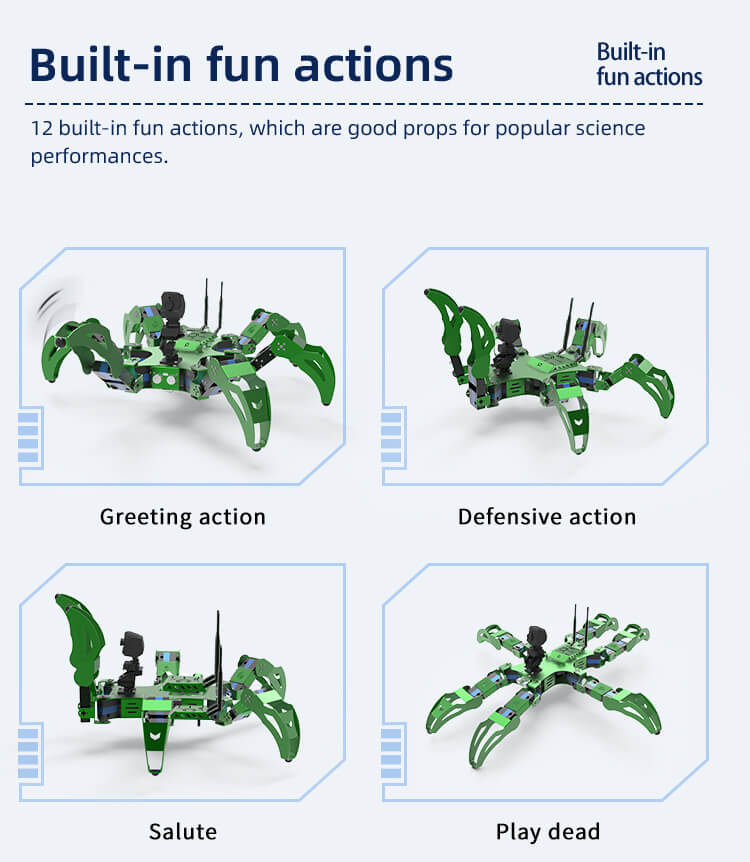 Built-in fun actions

Built-in fun actions

12 built-in fun actions, which are good props for popular science performances.

Greeting action

Defensive action

Salute

Play dead