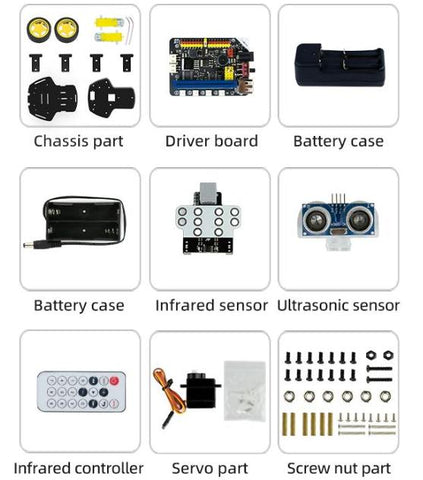 Chassis part

Driver board

Battery case

Battery case

Infrared sensor

Ultrasonic sensor

Infrared controller

Servo part

Screw nut part