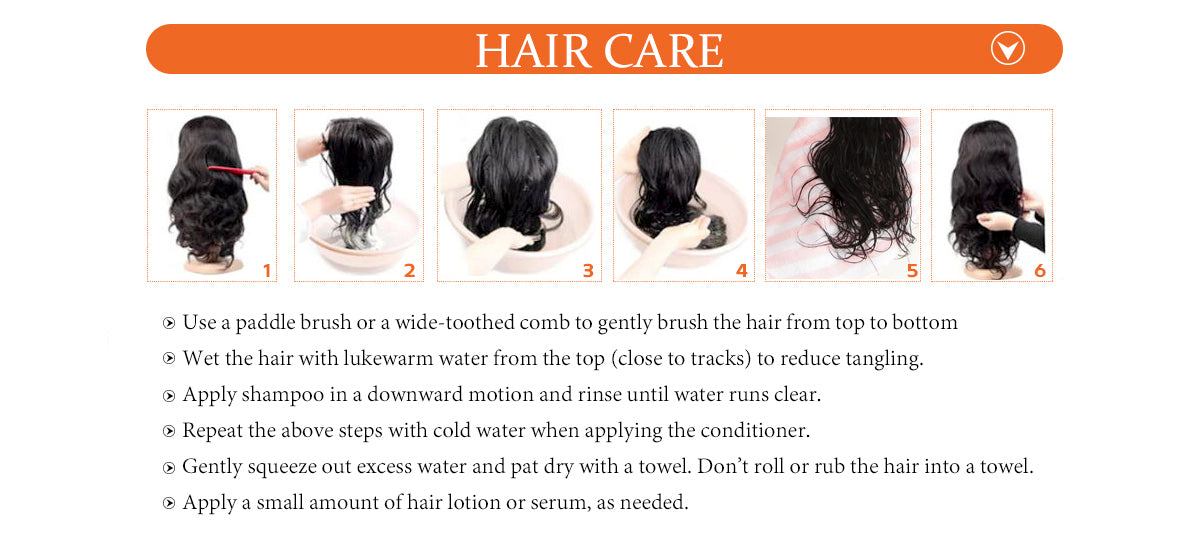 HAIR CARE

1 2 3 4 5 6

Use a paddle brush or a wide-toothed comb to gently brush the hair from top to bottom

Wet the hair with lukewarm water from the top (close to tracks) to reduce tangling.

Apply shampoo in a downward motion and rinse until water runs clear.

Repeat the above steps with cold water when applying the conditioner.

Gently squeeze out excess water and pat dry with a towel. Don't roll or rub the hair into a towel.

Apply a small amount of hair lotion or serum, as needed.