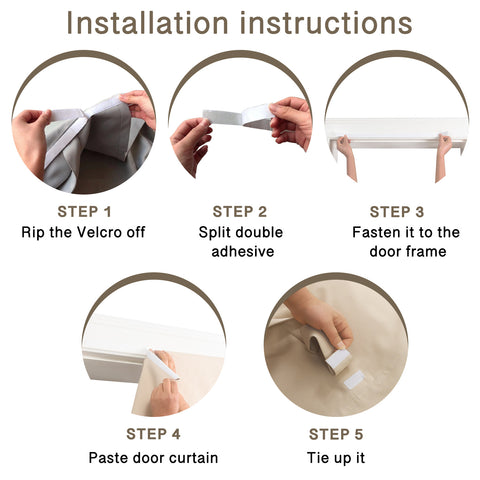 Installation instructions

STEP 1
Rip the Velcro off

STEP 2
Split double adhesive

STEP 3
Fasten it to the door frame

STEP 4
Paste door curtain

STEP 5
Tie up it