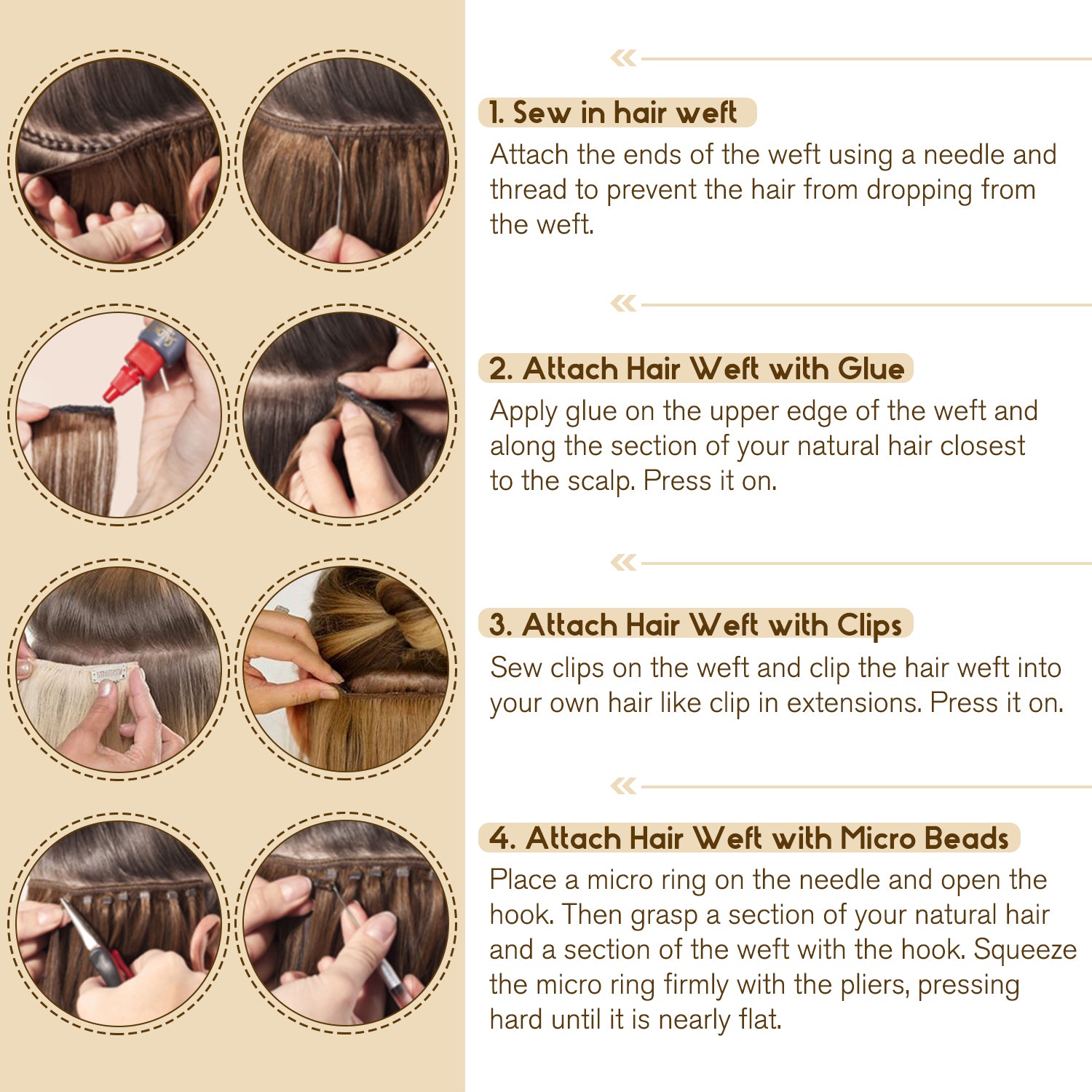 1. Sew in hair weft

Attach the ends of the weft using a needle and thread to prevent the hair from dropping from the weft.

2. Attach Hair Weft with Glue

Apply glue on the upper edge of the weft and along the section of your natural hair closest to the scalp. Press it on.

3. Attach Hair Weft with Clips

Sew clips on the weft and clip the hair weft into your own hair like clip in extensions. Press it on.

4. Attach Hair Weft with Micro Beads

Place a micro ring on the needle and open the hook. Then grasp a section of your natural hair and a section of the weft with the hook. Squeeze the micro ring firmly with the pliers, pressing hard until it is nearly flat.