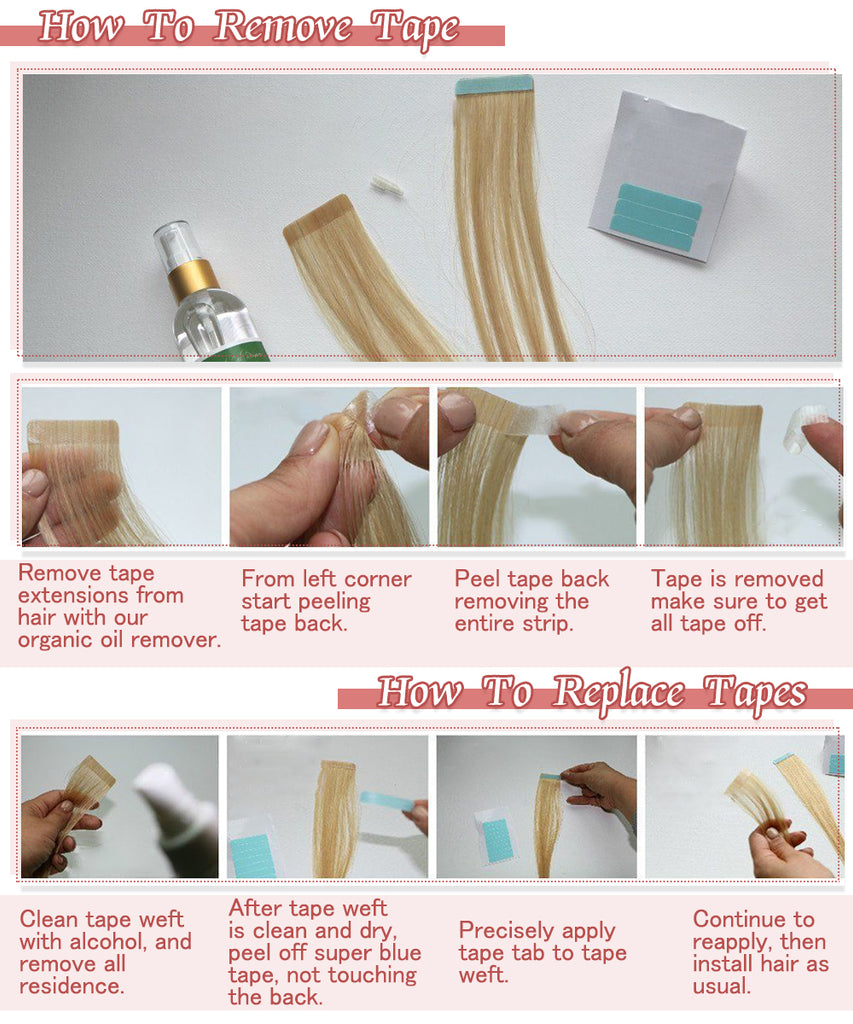 How To Remove Tape

Remove tape extensions from hair with our organic oil remover.

From left corner start peeling tape back.

Peel tape back removing the entire strip.

Tape is removed make sure to get all tape off.

How To Replace Tapes

Clean tape weft with alcohol, and remove all residence.

After tape weft is clean and dry, peel off super blue tape, not touching the back.

Precisely apply tape tab to tape weft.

Continue to reapply, then install hair as usual.