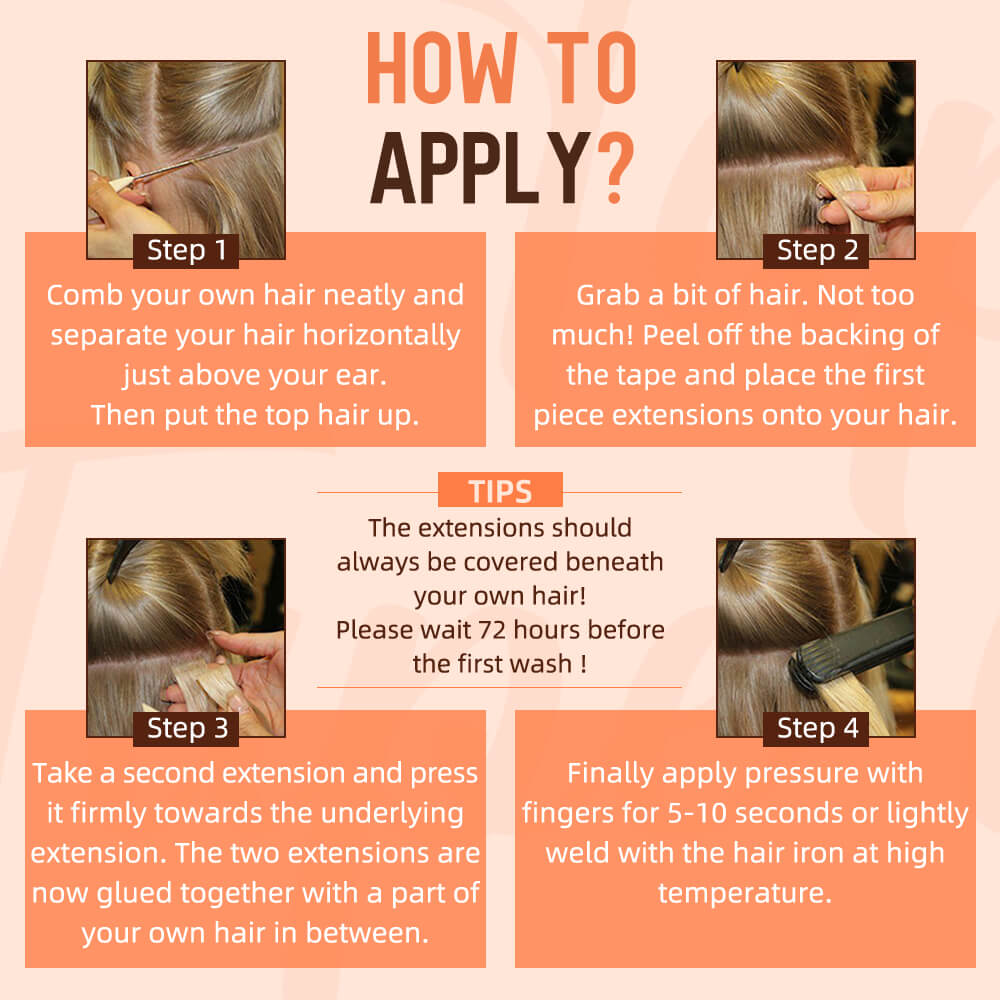 HOW TO APPLY?

Step 1
Comb your own hair neatly and separate your hair horizontally just above your ear.
Then put the top hair up.

Step 2
Grab a bit of hair. Not too much! Peel off the backing of the tape and place the first piece extensions onto your hair.

TIPS
The extensions should always be covered beneath your own hair!
Please wait 72 hours before the first wash !

Step 3
Take a second extension and press it firmly towards the underlying extension. The two extensions are now glued together with a part of your own hair in between.

Step 4
Finally apply pressure with fingers for 5-10 seconds or lightly weld with the hair iron at high temperature.