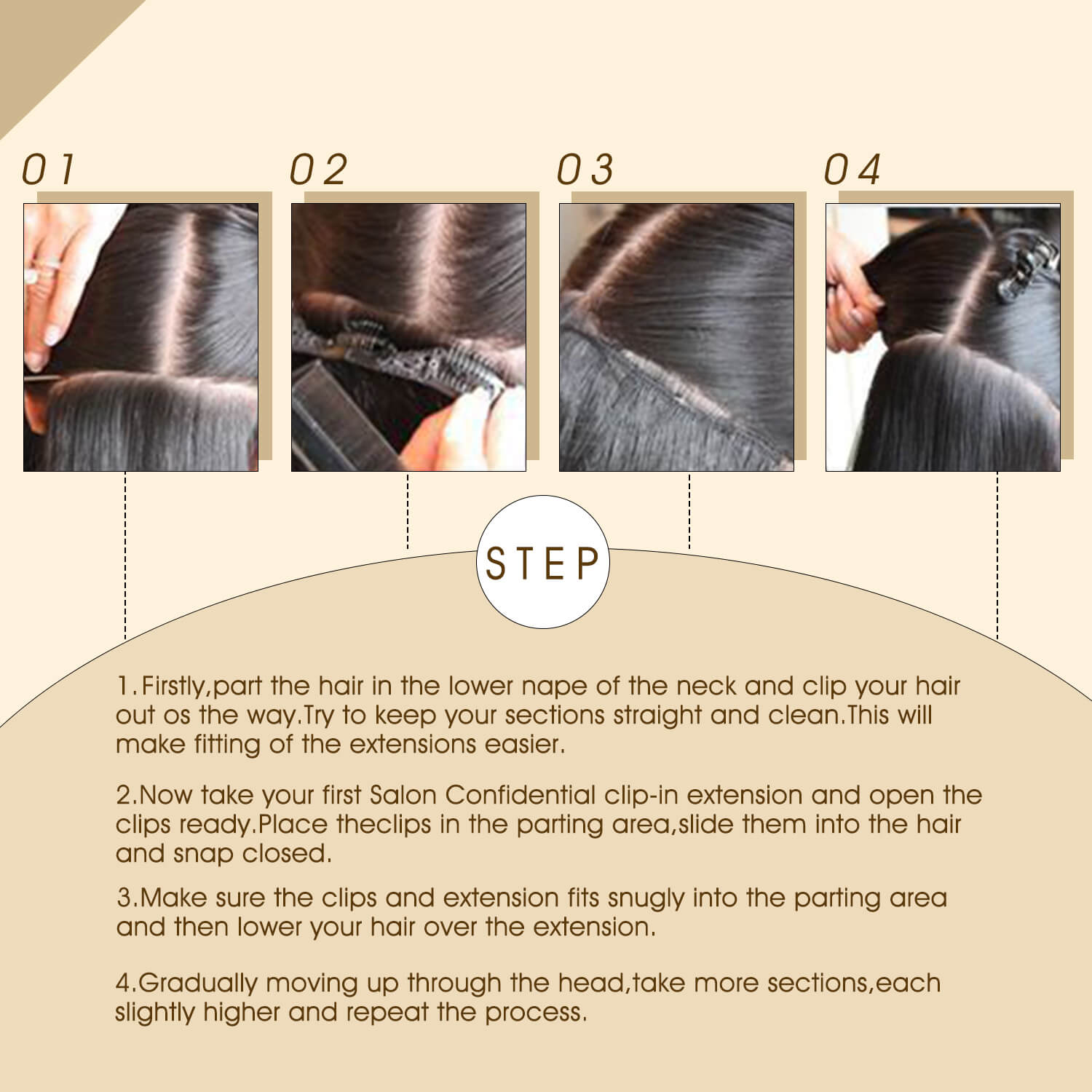 01

02

03

04

STEP

1. Firstly,part the hair in the lower nape of the neck and clip your hair out os the way.Try to keep your sections straight and clean.This will make fitting of the extensions easier.

2.Now take your first Salon Confidential clip-in extension and open the clips ready.Place theclips in the parting area,slide them into the hair and snap closed.

3.Make sure the clips and extension fits snugly into the parting area and then lower your hair over the extension.

4.Gradually moving up through the head,take more sections,each slightly higher and repeat the process.