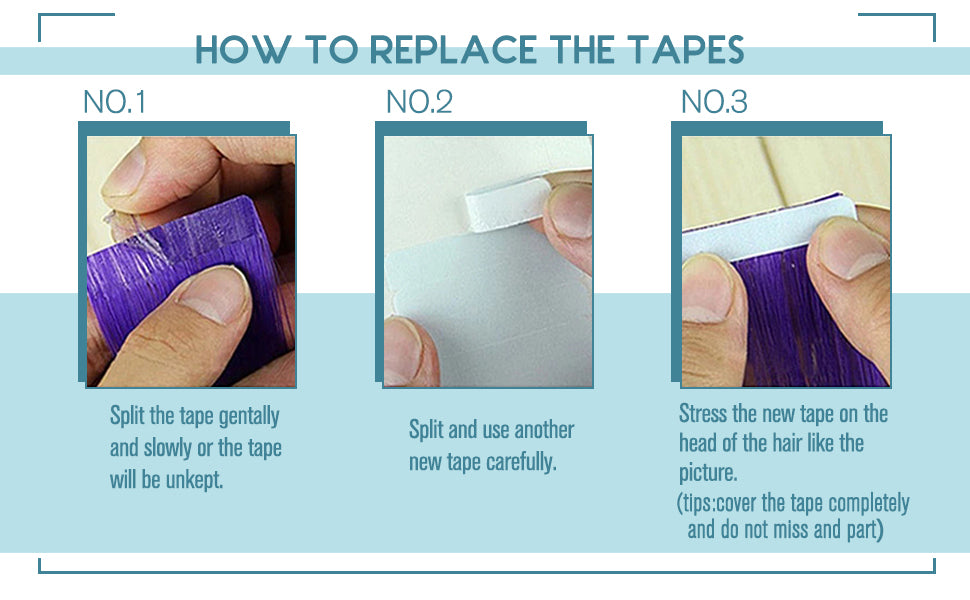 HOW TO REPLACE THE TAPES

NO.1

Split the tape gentally and slowly or the tape will be unkept.

NO.2

Split and use another new tape carefully.

NO.3

Stress the new tape on the head of the hair like the picture.
(tips:cover the tape completely and do not miss and part)