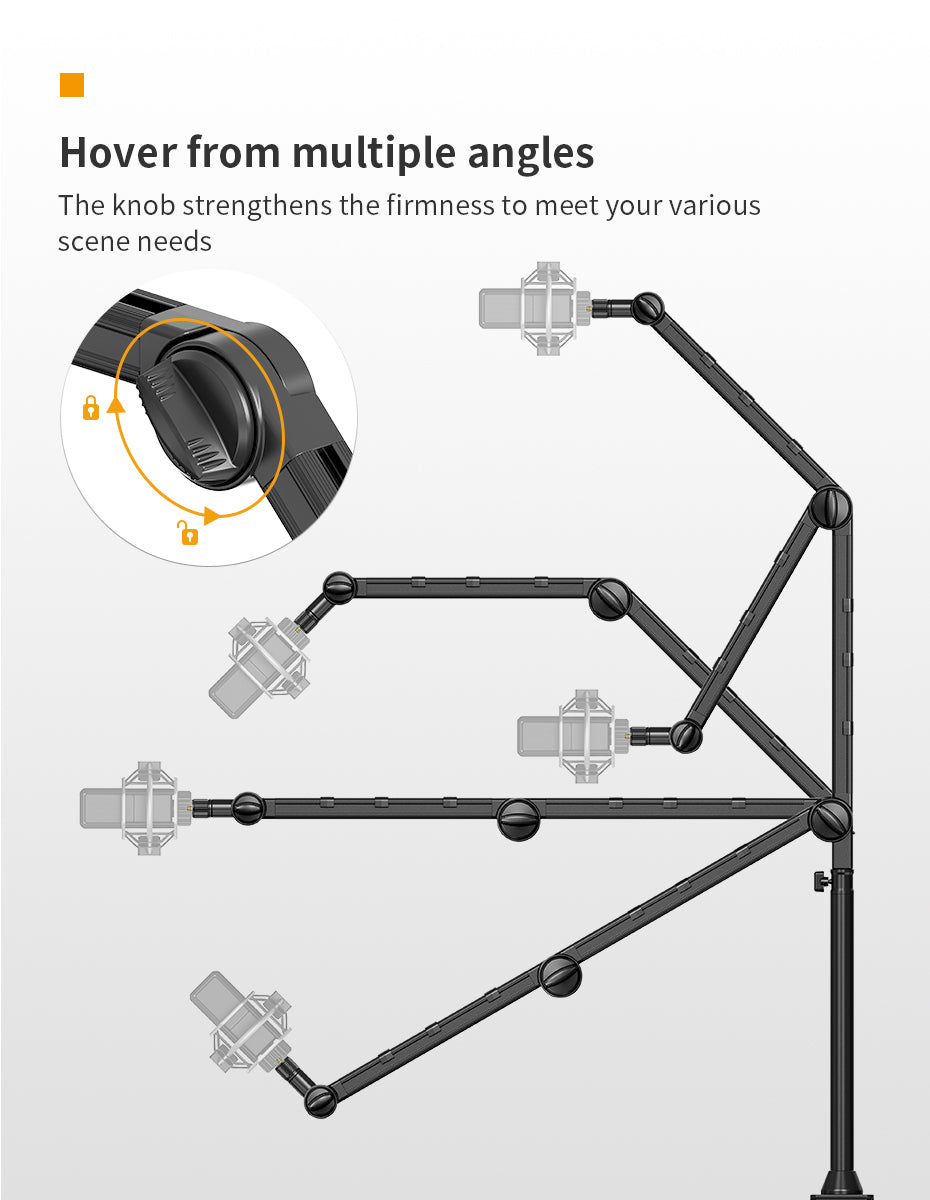 Hover from multiple angles

The knob strengthens the firmness to meet your various scene needs