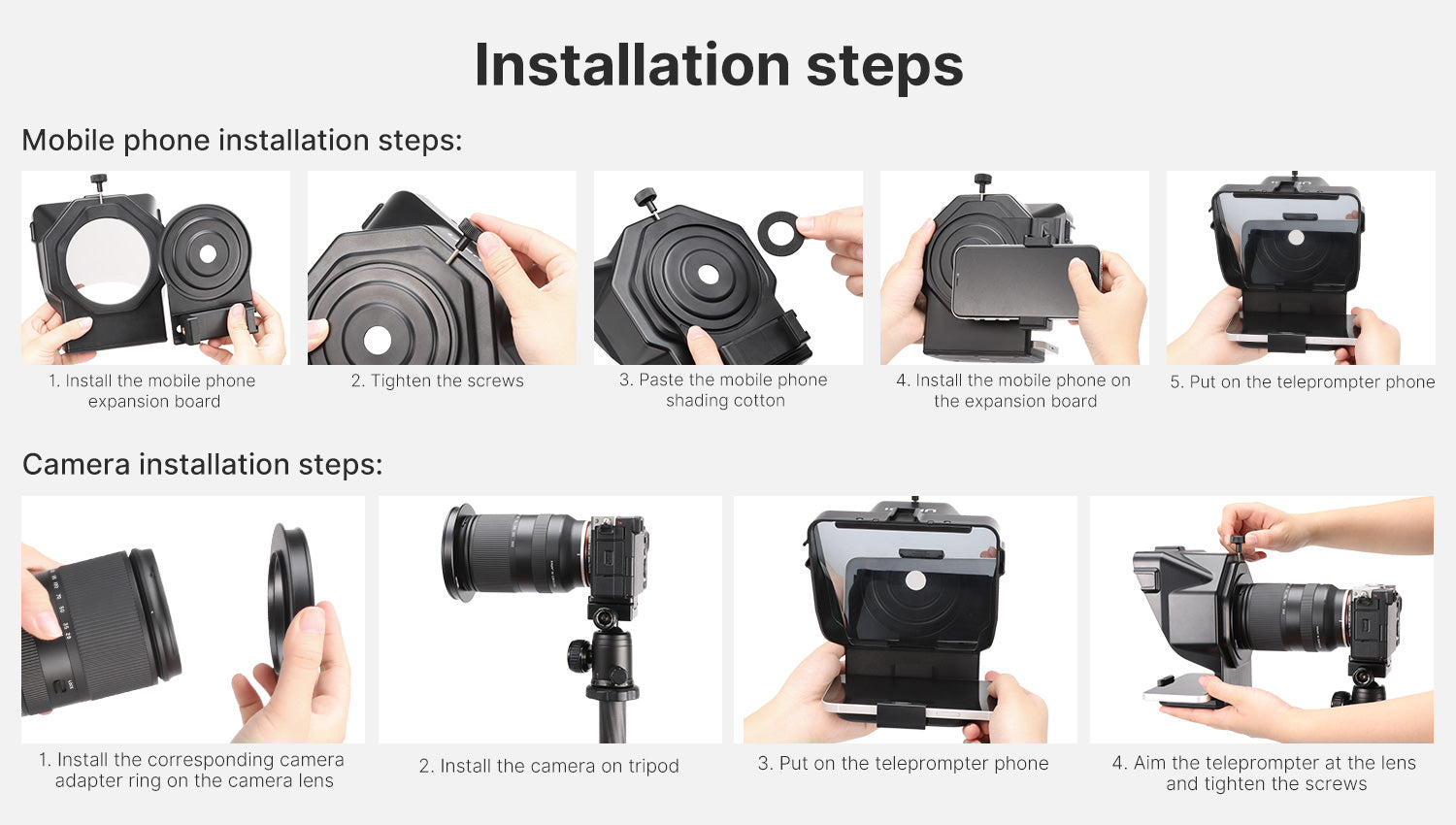 Installation steps

Mobile phone installation steps:

1. Install the mobile phone expansion board

2. Tighten the screws

3. Paste the mobile phone shading cotton

4. Install the mobile phone on the expansion board

5. Put on the teleprompter phone

Camera installation steps:

1. Install the corresponding camera adapter ring on the camera lens

2. Install the camera on tripod

3. Put on the teleprompter phone

4. Aim the teleprompter at the lens and tighten the screws