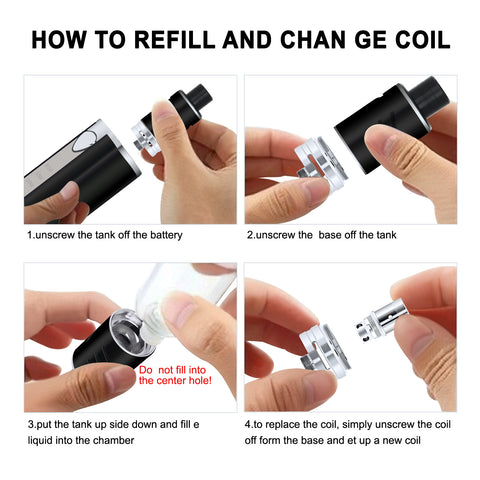 HOW TO REFILL AND CHAN GE COIL

1.unscrew the tank off the battery

2.unscrew the base off the tank

Do not fill into the center hole!

3.put the tank up side down and fill e liquid into the chamber

4.to replace the coil, simply unscrew the coil off form the base and et up a new coil