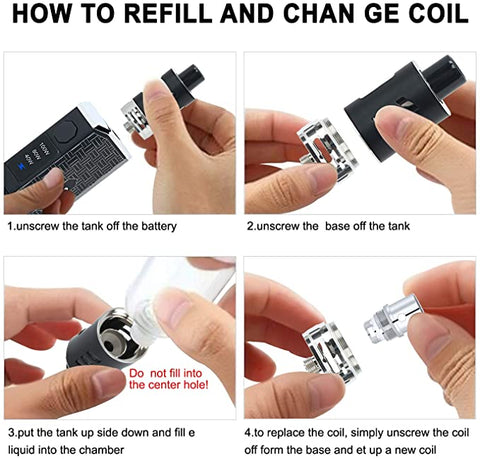 HOW TO REFILL AND CHAN GE COIL

100W
80W
40W

1.unscrew the tank off the battery

2.unscrew the base off the tank

Do not fill into the center hole!

3.put the tank up side down and fill e liquid into the chamber

4.to replace the coil, simply unscrew the coil off form the base and et up a new coil