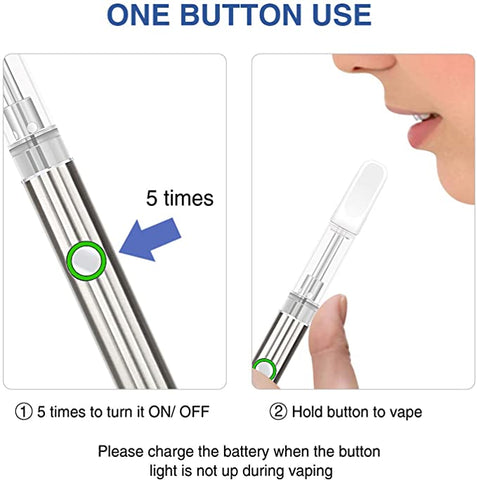 ONE BUTTON USE

5 times

① 5 times to turn it ON/ OFF

② Hold button to vape

Please charge the battery when the button light is not up during vaping