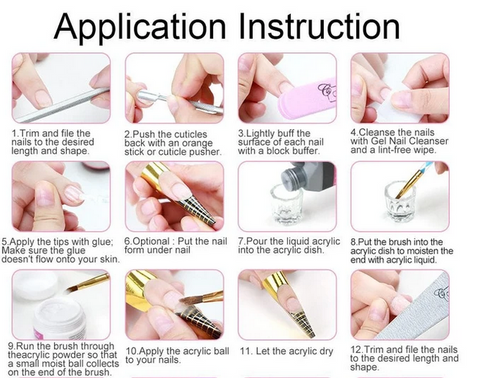 Application Instruction

1.Trim and file the nails to the desired length and shape.

2.Push the cuticles back with an orange stick or cuticle pusher.

3.Lightly buff the surface of each nail with a block buffer.

4.Cleanse the nails with Gel Nail Cleanser and a lint-free wipe.

5.Apply the tips with glue; Make sure the glue doesn't flow onto your skin.

6.Optional : Put the nail form under nail

7.Pour the liquid acrylic into the acrylic dish.

8.Put the brush into the acrylic dish to moisten the end with acrylic liquid.

9.Run the brush through theacrylic powder so that a small moist ball collects on the end of the brush.

10.Apply the acrylic ball to your nails.

11. Let the acrylic dry

12.Trim and file the nails to the desired length and shape.