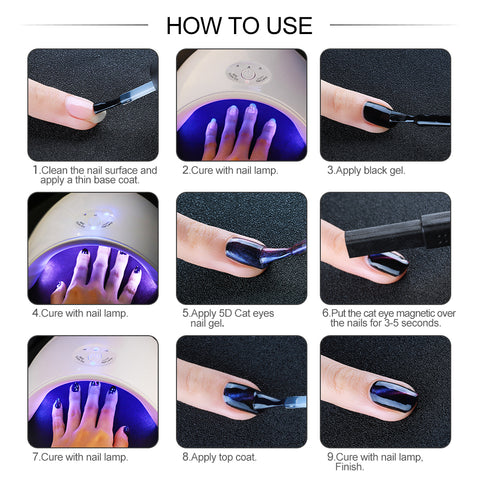 HOW TO USE

1.Clean the nail surface and apply a thin base coat.

2.Cure with nail lamp.

3.Apply black gel.

4.Cure with nail lamp.

5.Apply 5D Cat eyes nail gel.

6.Put the cat eye magnetic over the nails for 3-5 seconds.

7.Cure with nail lamp.

8.Apply top coat.

9.Cure with nail lamp, Finish.