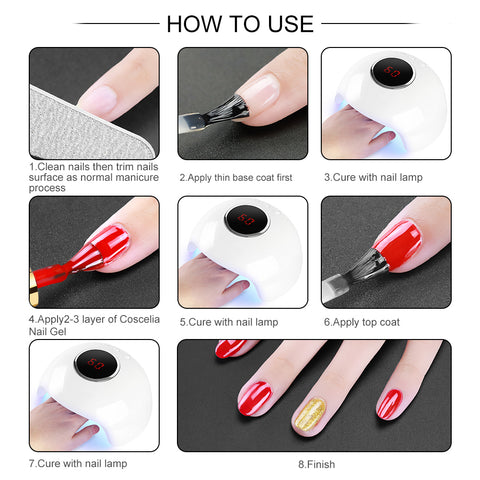 HOW TO USE

60

1.Clean nails then trim nails surface as normal manicure process

2.Apply thin base coat first

3.Cure with nail lamp

60

4.Apply2-3 layer of Coscelia Nail Gel

5.Cure with nail lamp

6.Apply top coat

60

7.Cure with nail lamp

8.Finish